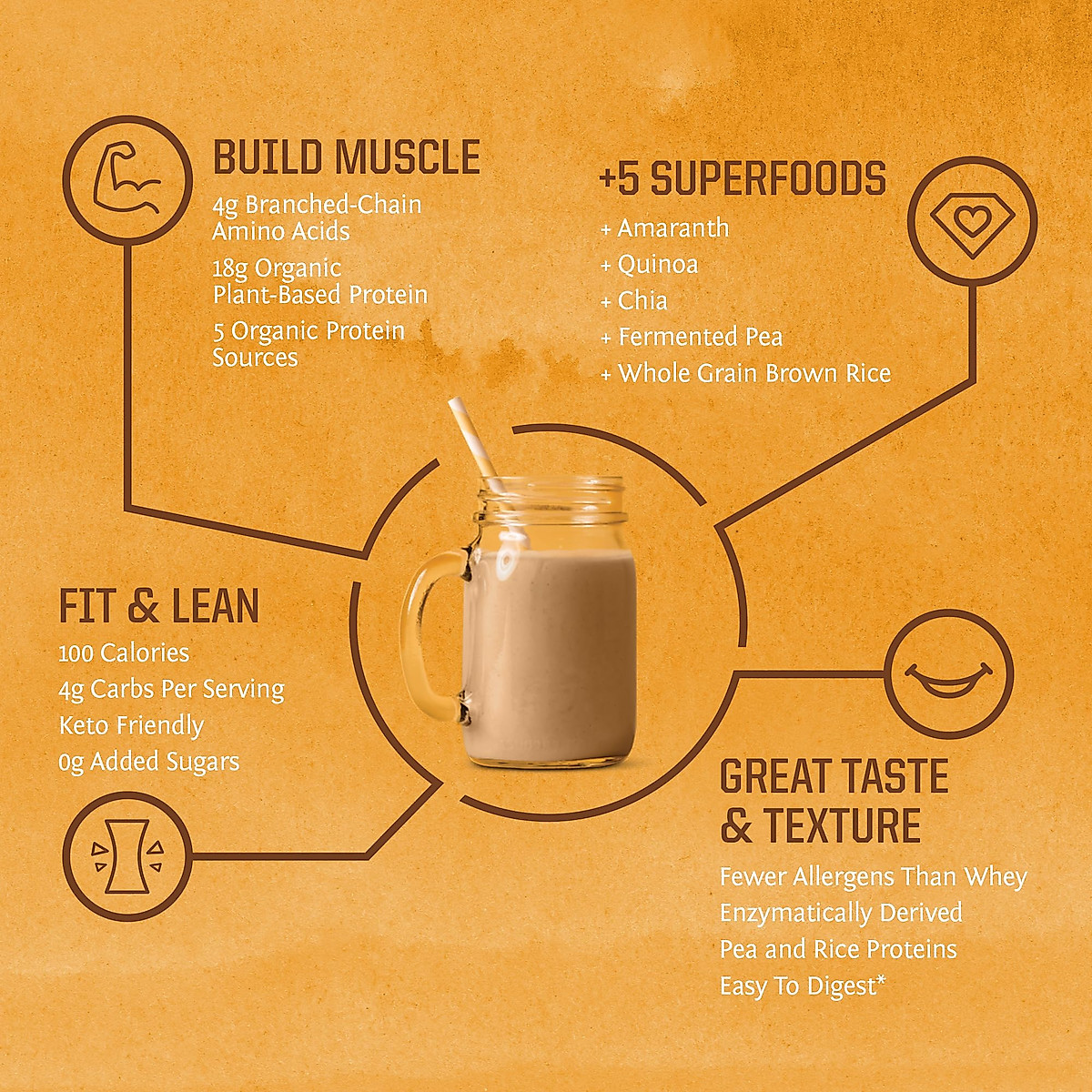 BUILD MUSCLE
4g Branched-Chain Amino Acids
18g Organic Plant-Based Protein
5 Organic Protein Sources

+5 SUPERFOODS
+ Amaranth
+ Quinoa
+ Chia
+ Fermented Pea
+ Whole Grain Brown Rice

FIT & LEAN
100 Calories
4g Carbs Per Serving
Keto Friendly
0g Added Sugars

GREAT TASTE & TEXTURE
Fewer Allergens Than Whey
Enzymatically Derived
Pea and Rice Proteins
Easy To Digest*