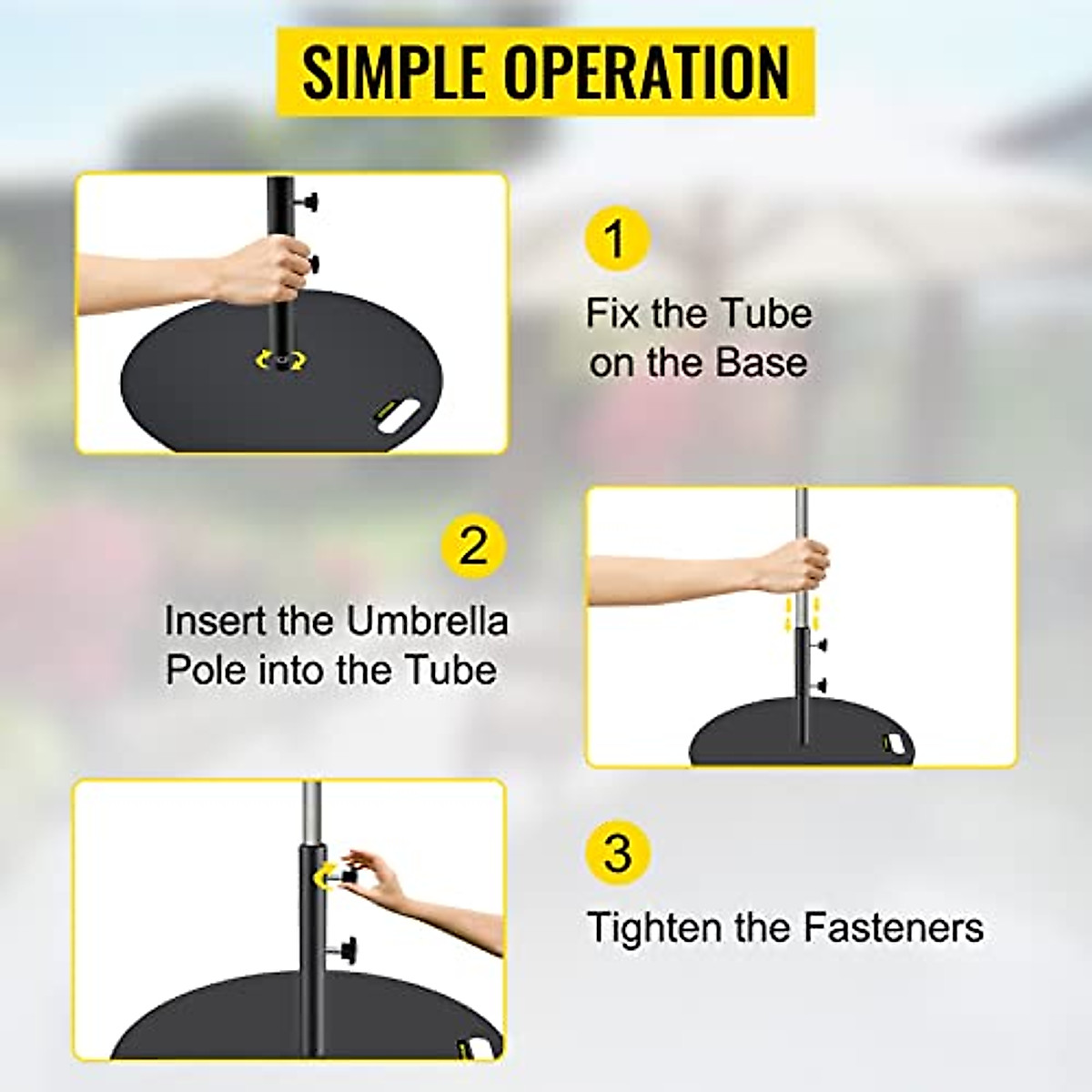 SIMPLE OPERATION

1

Fix the Tube on the Base

2

Insert the Umbrella Pole into the Tube

3

Tighten the Fasteners