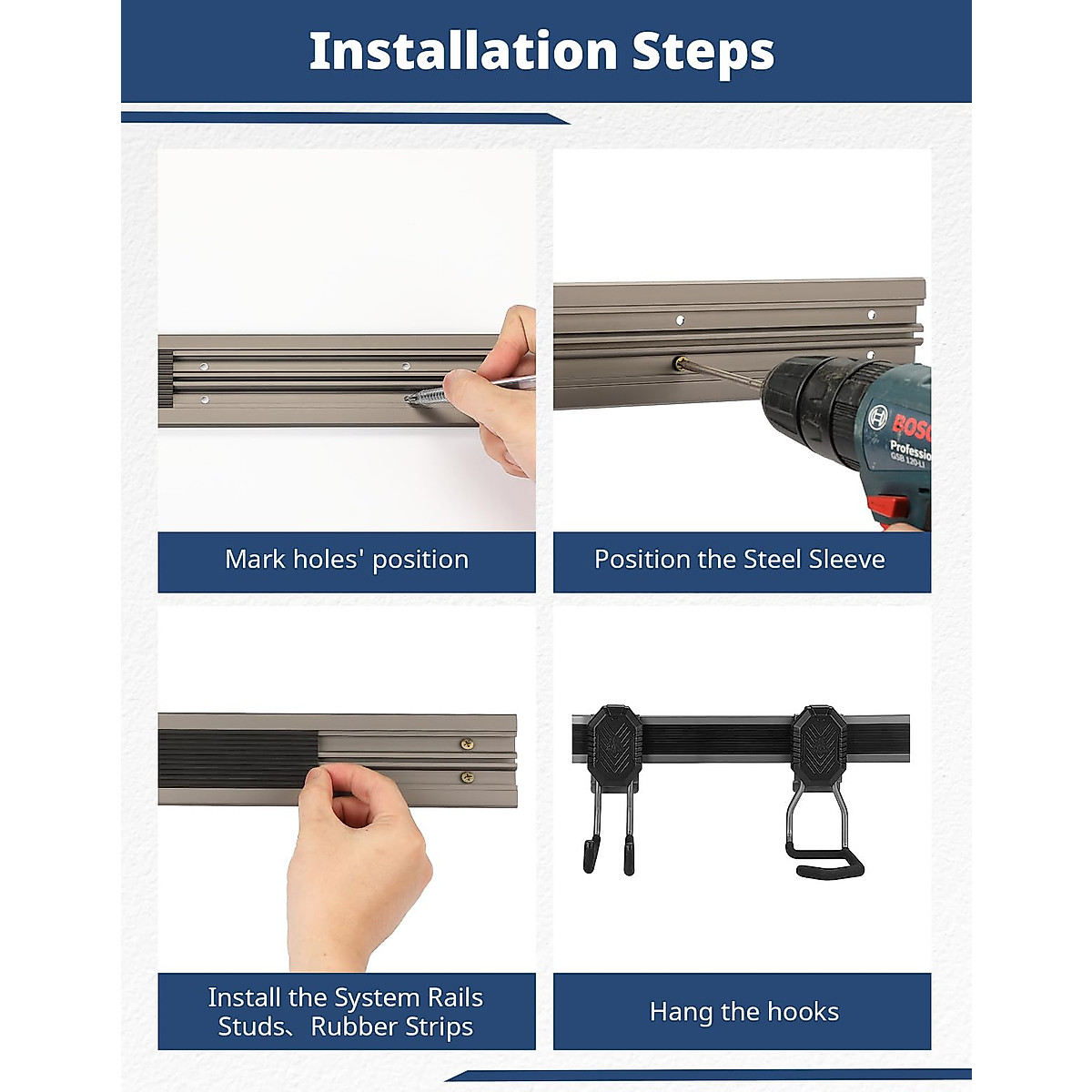 Installation Steps

BOSCH
Professional
GSB 120-LI

Mark holes' position

Position the Steel Sleeve

Install the System Rails Studs、Rubber Strips

Hang the hooks