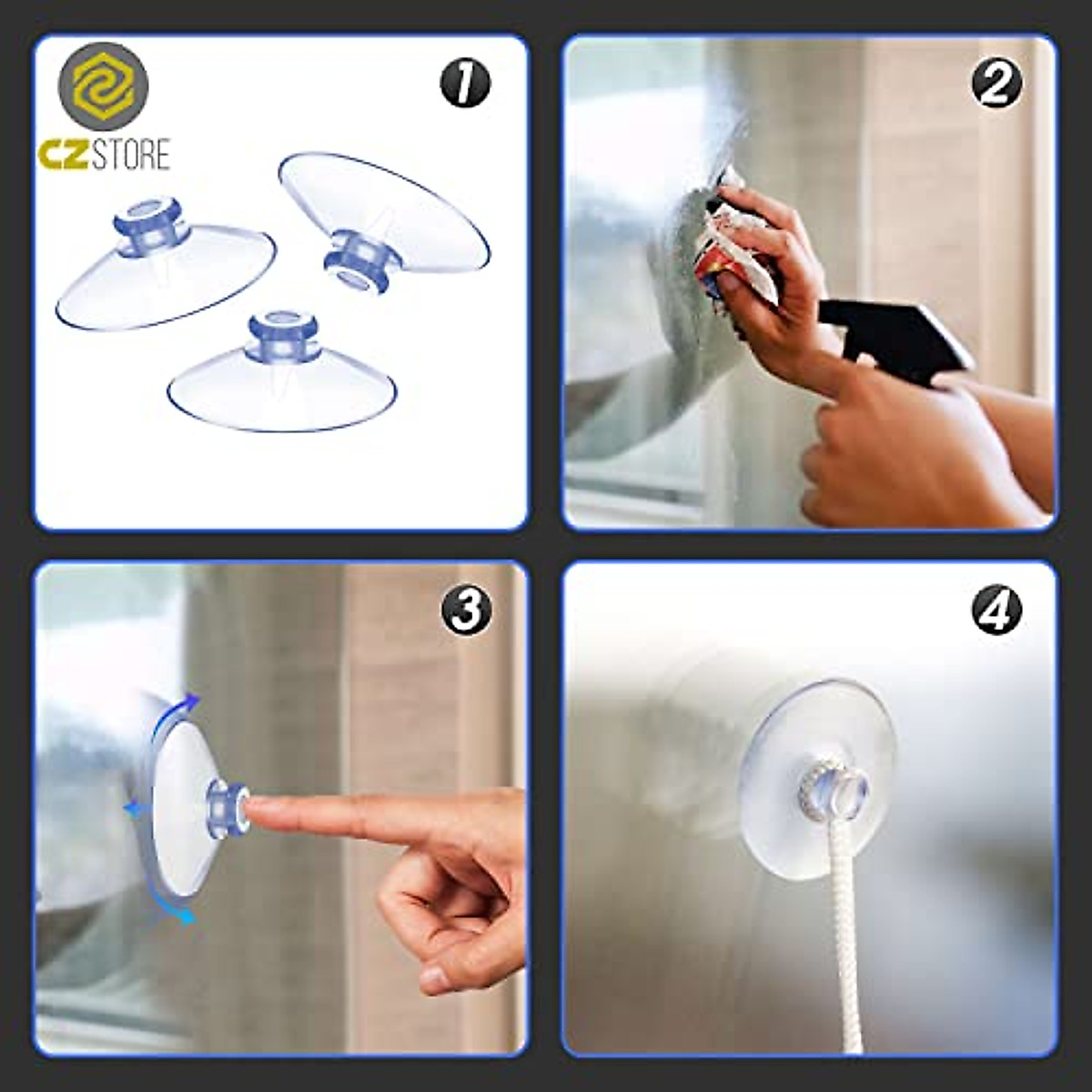 CZ STORE

1

2

3

4