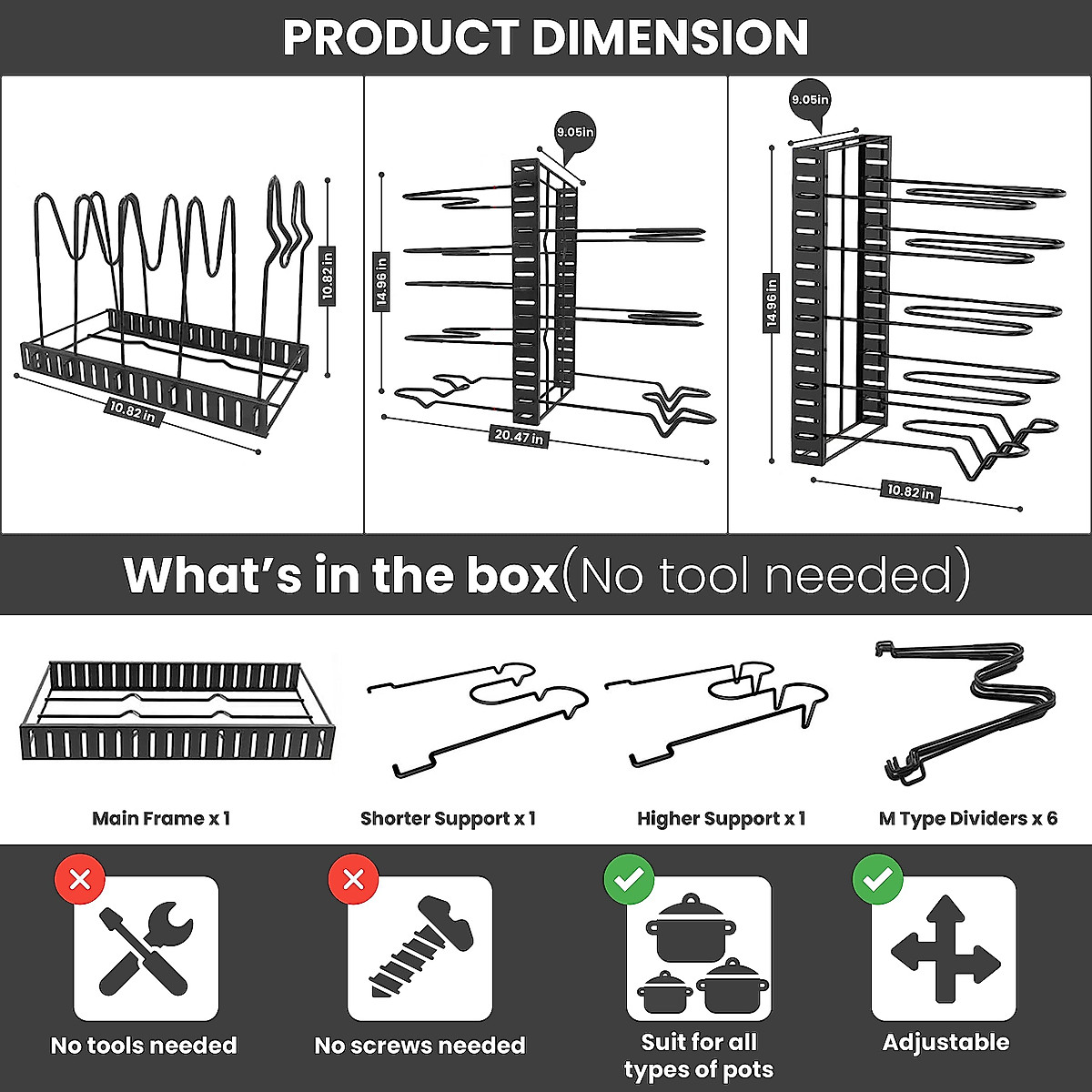 PRODUCT DIMENSION

10.82 in

10.82 in

9.05in

14.96 in

20.47 in

9.05in

14.96 in

10.82 in

What's in the box(No tool needed)

Main Frame x 1

Shorter Support x 1

Higher Support x 1

M Type Dividers x 6

No tools needed

No screws needed

Suit for all types of pots

Adjustable