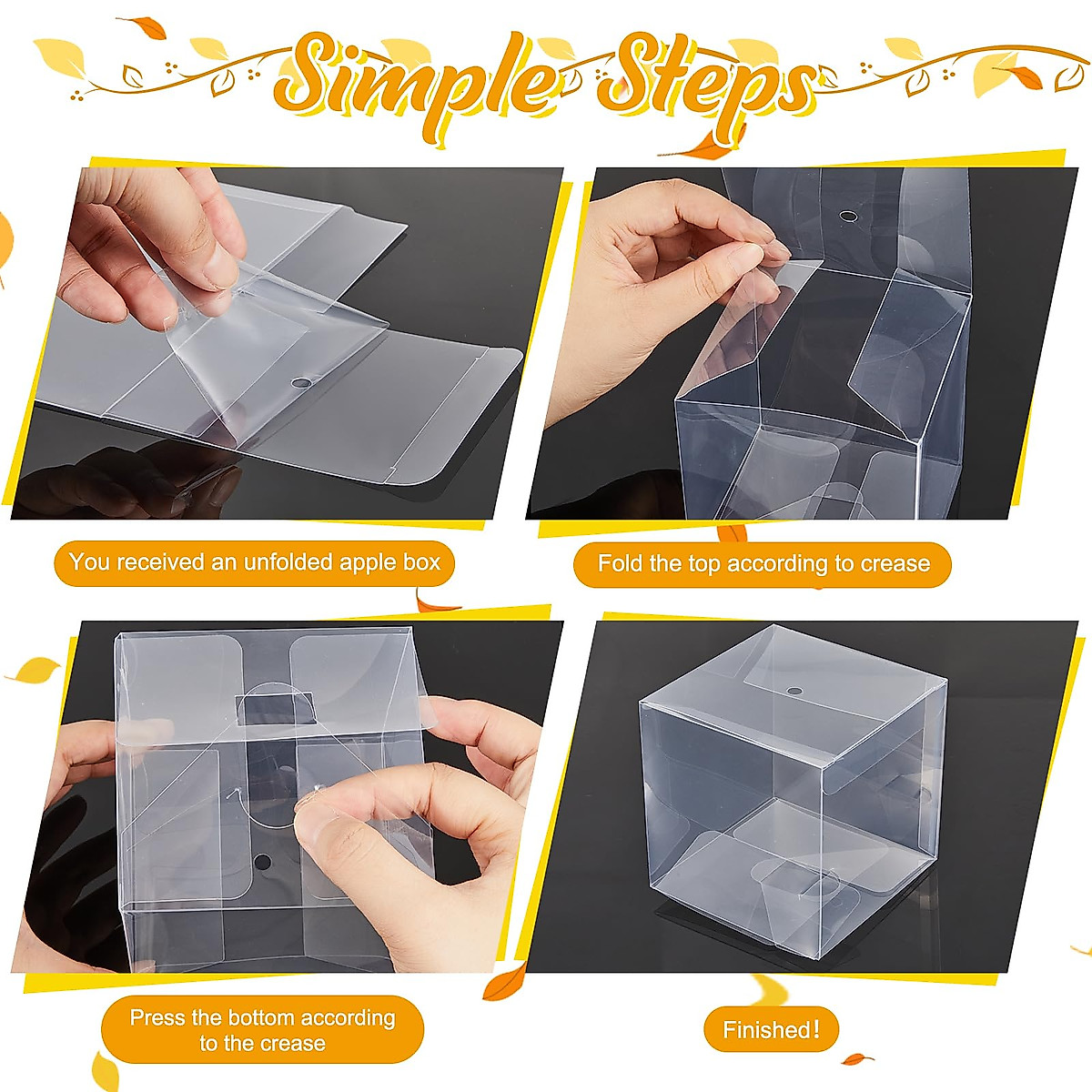 Simple Steps

You received an unfolded apple box

Fold the top according to crease

Press the bottom according to the crease

Finished!