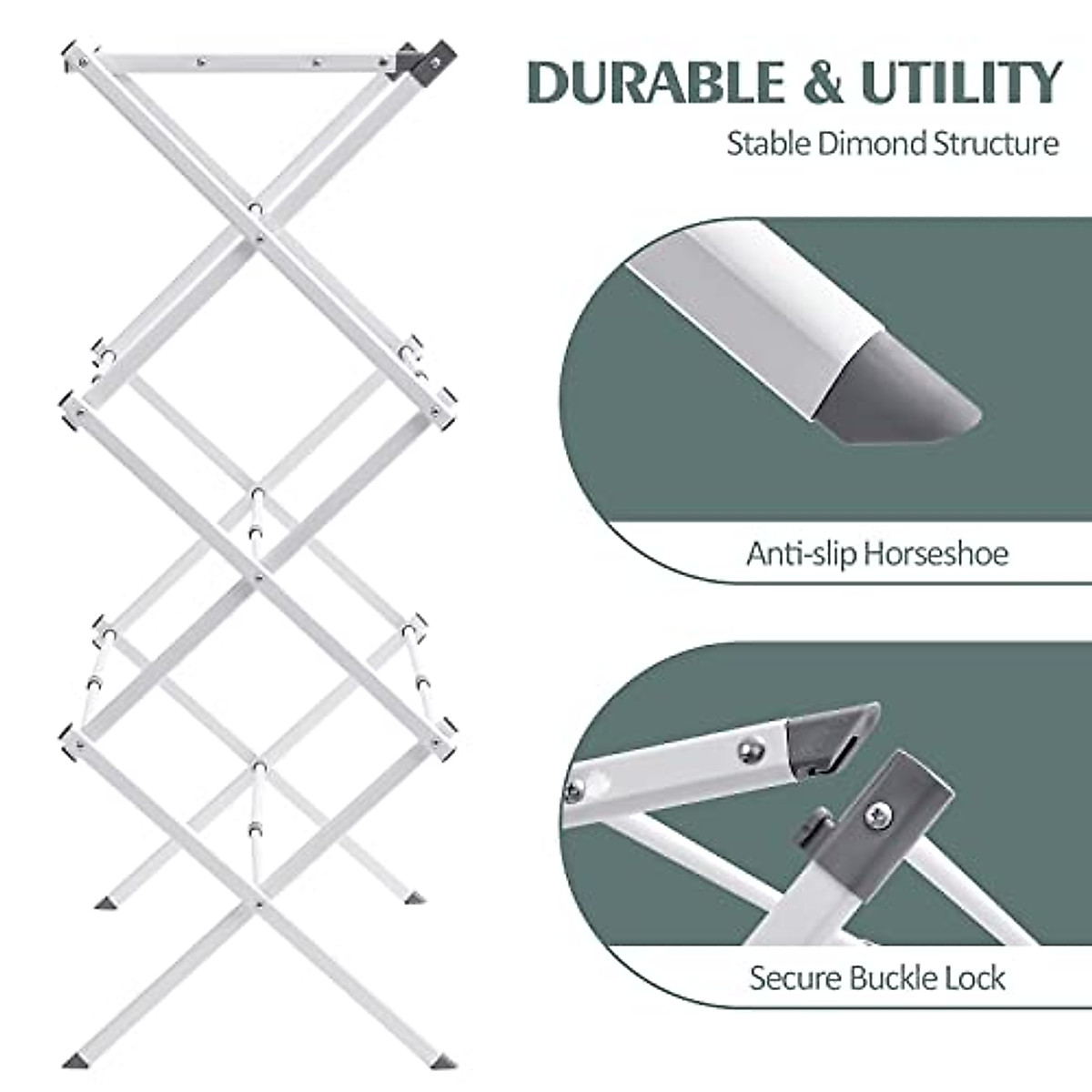 DURABLE & UTILITY

Stable Dimond Structure

Anti-slip Horseshoe

Secure Buckle Lock