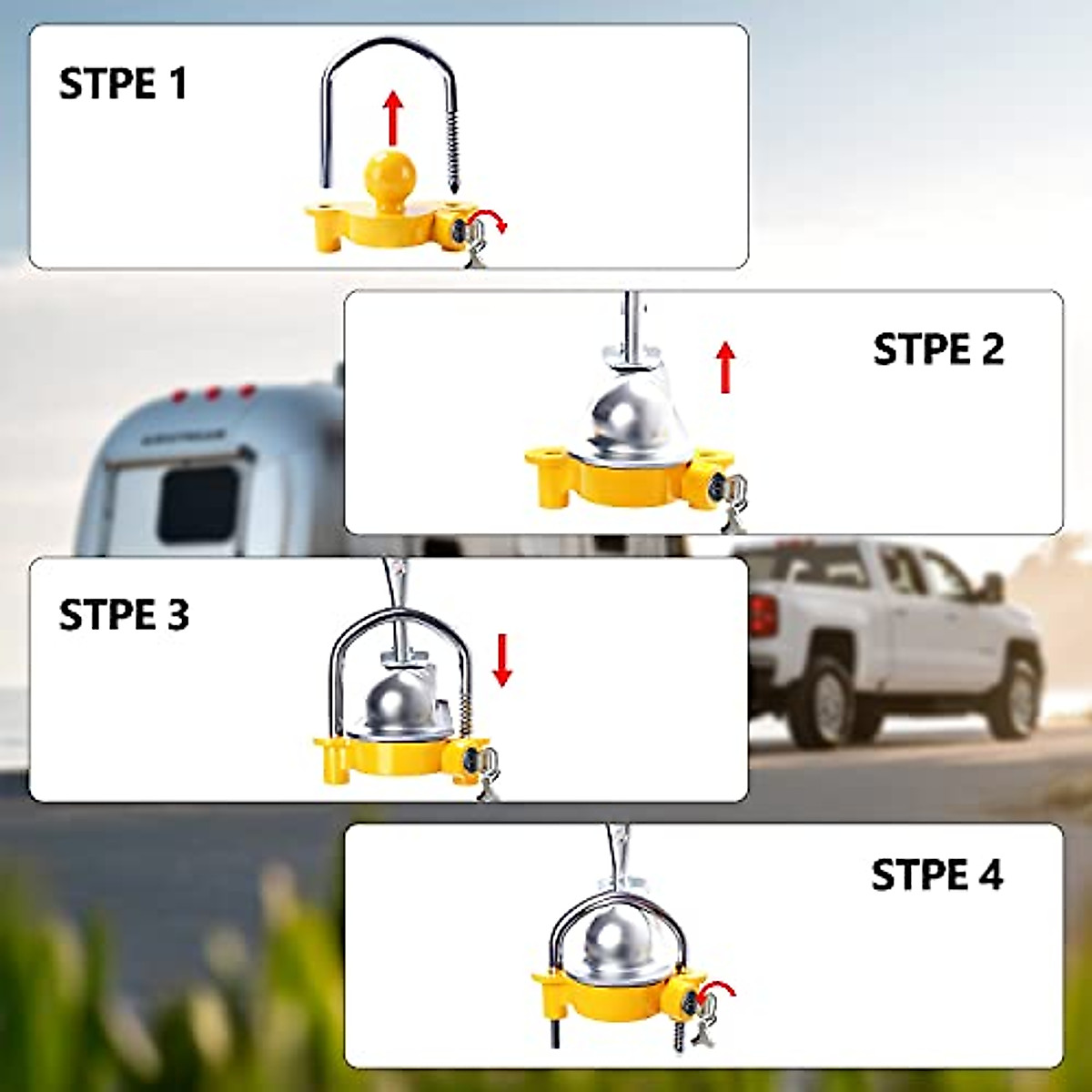 STPE 1

STPE 2

STPE 3

STPE 4