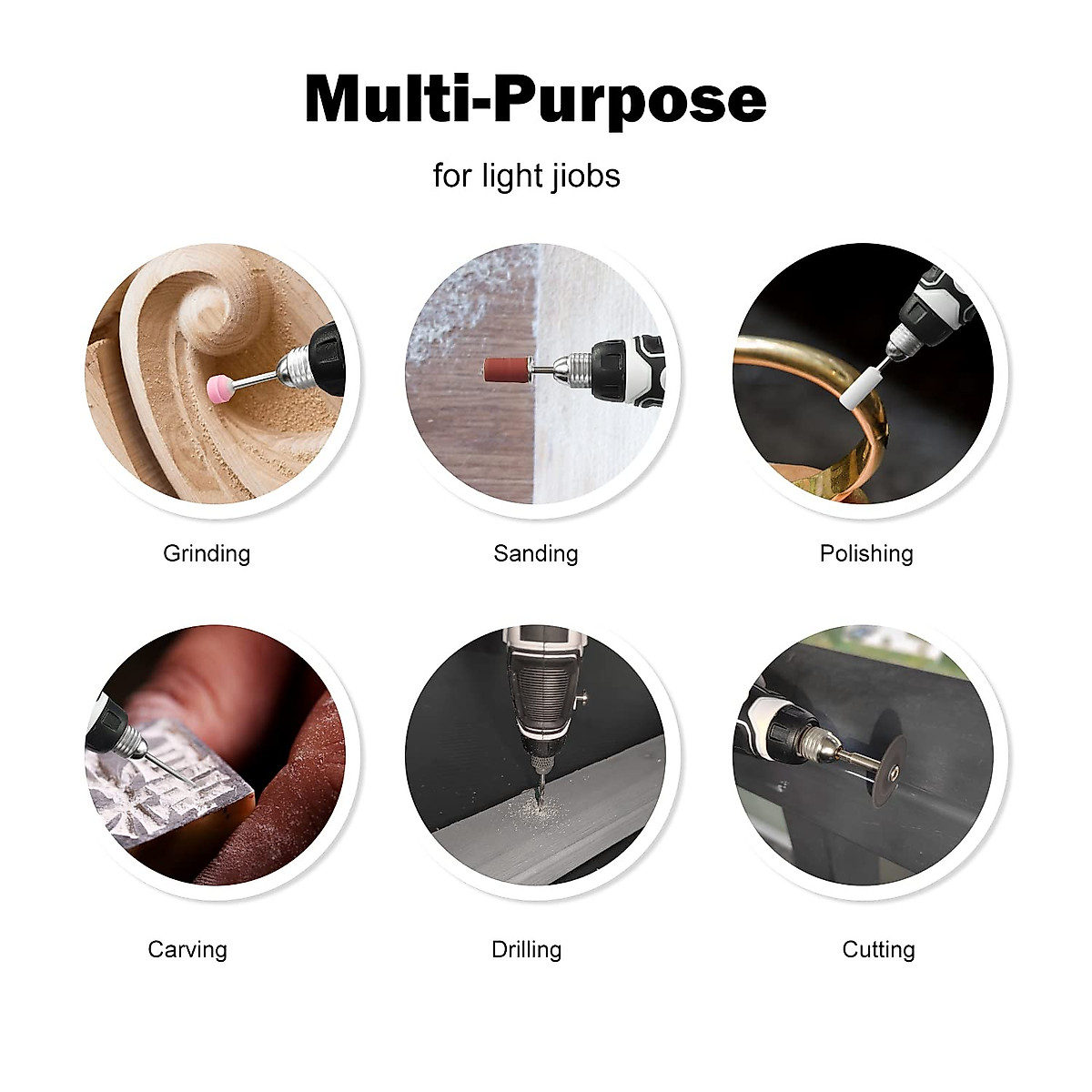 Multi-Purpose

for light jiobs

Grinding

Sanding

Polishing

Carving

Drilling

Cutting