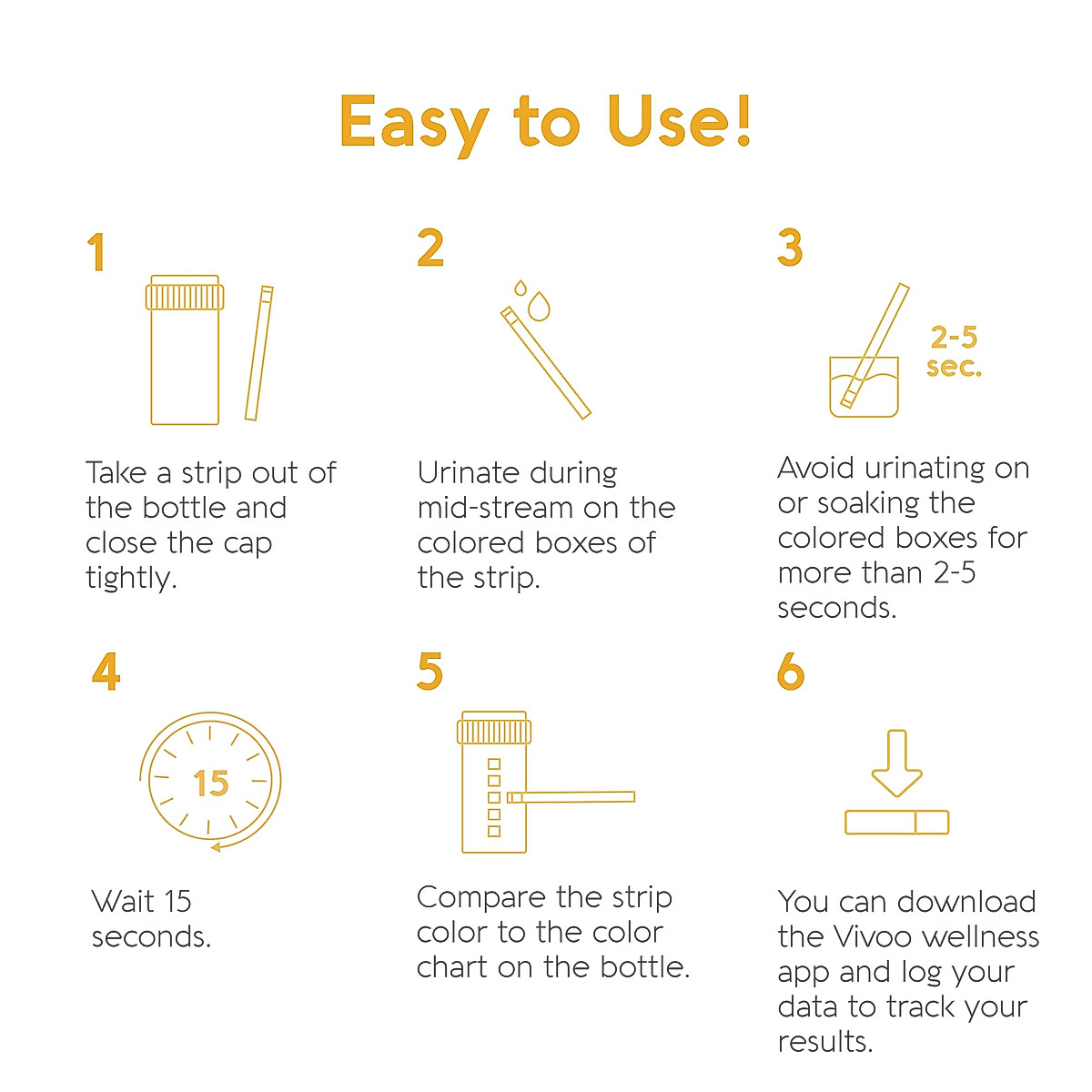 Easy to Use!

1

Take a strip out of the bottle and close the cap tightly.

2

Urinate during mid-stream on the colored boxes of the strip.

3

2-5 sec.

Avoid urinating on or soaking the colored boxes for more than 2-5 seconds.

4

15

Wait 15 seconds.

5

Compare the strip color to the color chart on the bottle.

6

You can download the Vivoo wellness app and log your data to track your results.