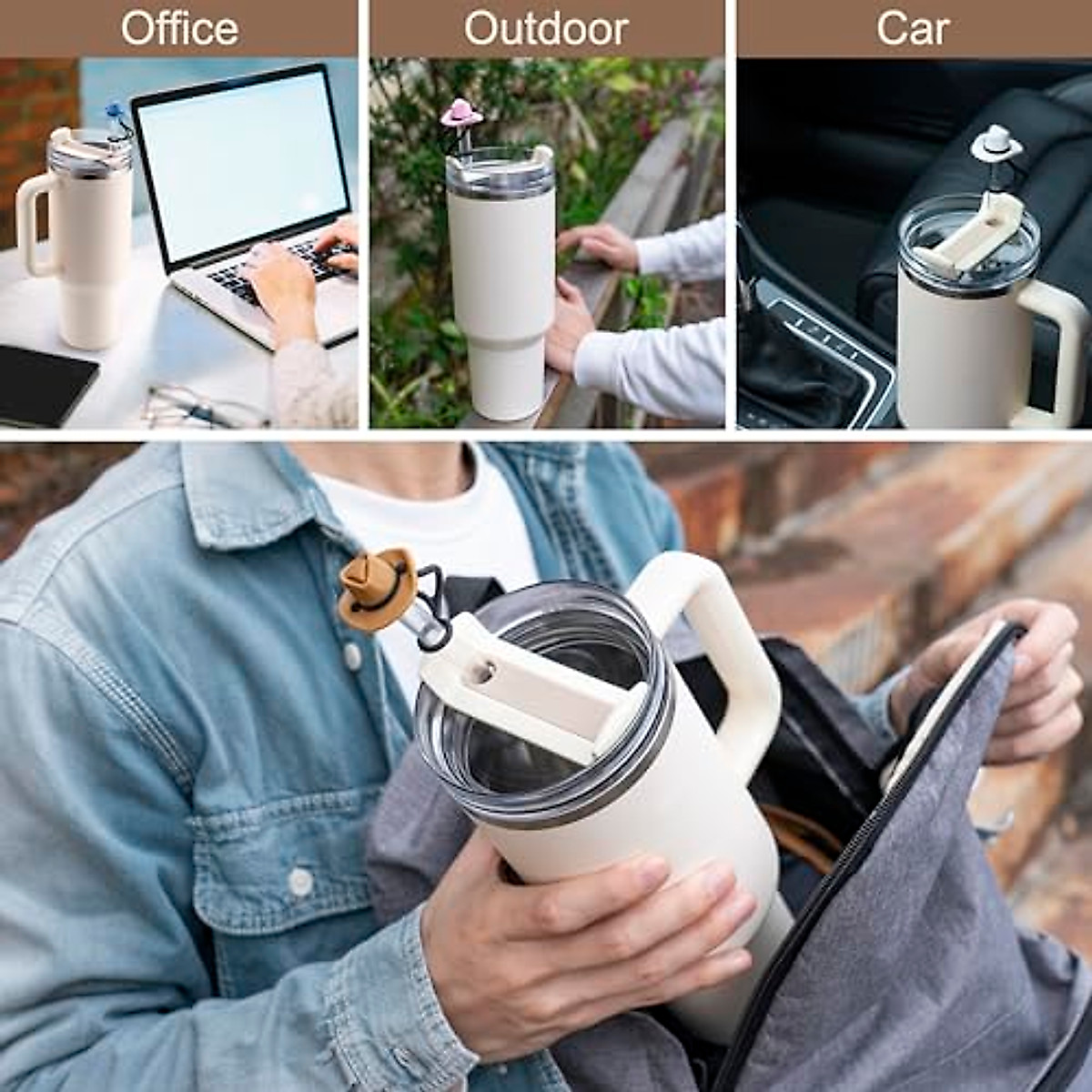 Office

Outdoor

Car