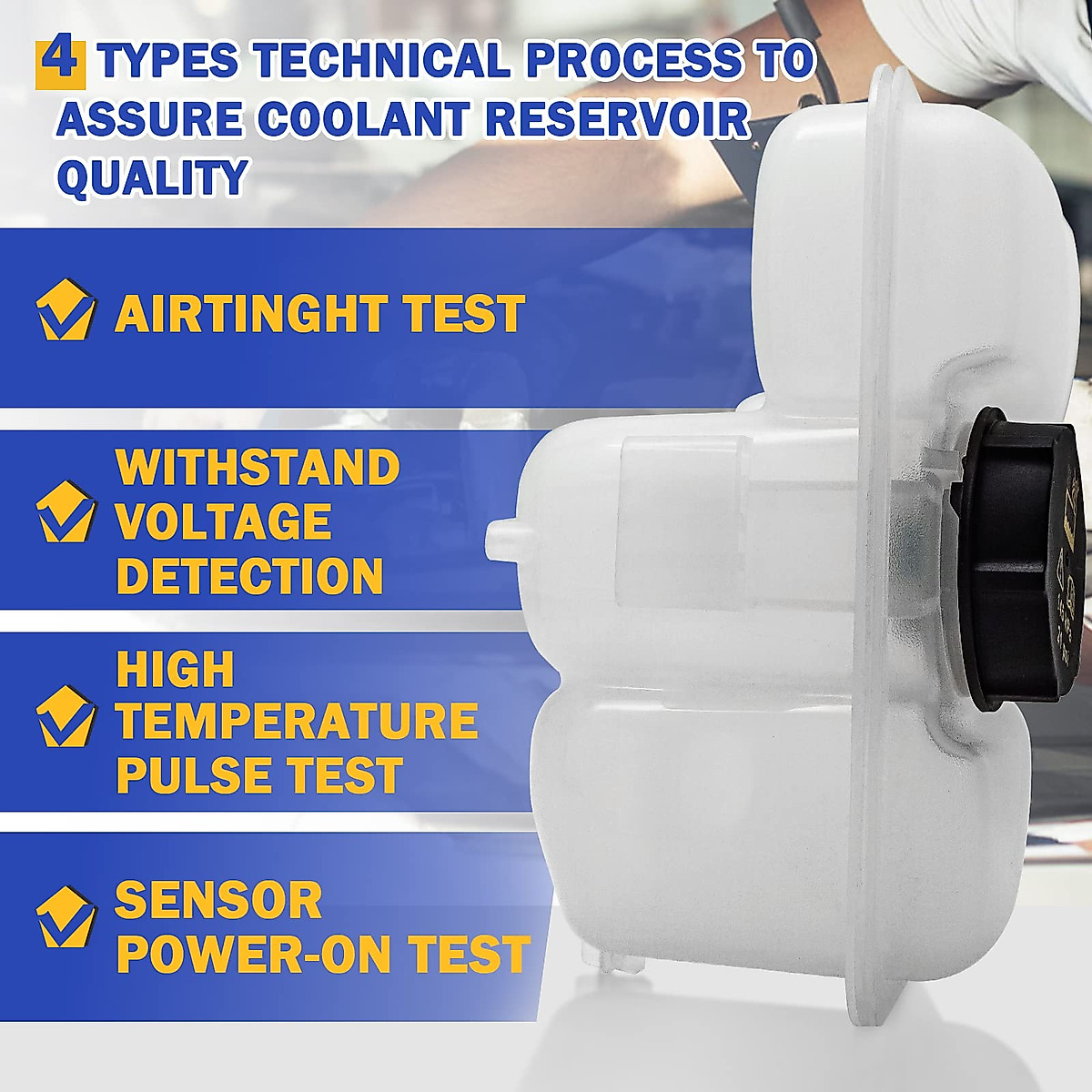 4 TYPES TECHNICAL PROCESS TO ASSURE COOLANT RESERVOIR QUALITY

AIRTINGHT TEST

WITHSTAND VOLTAGE DETECTION

HIGH TEMPERATURE PULSE TEST

SENSOR POWER-ON TEST