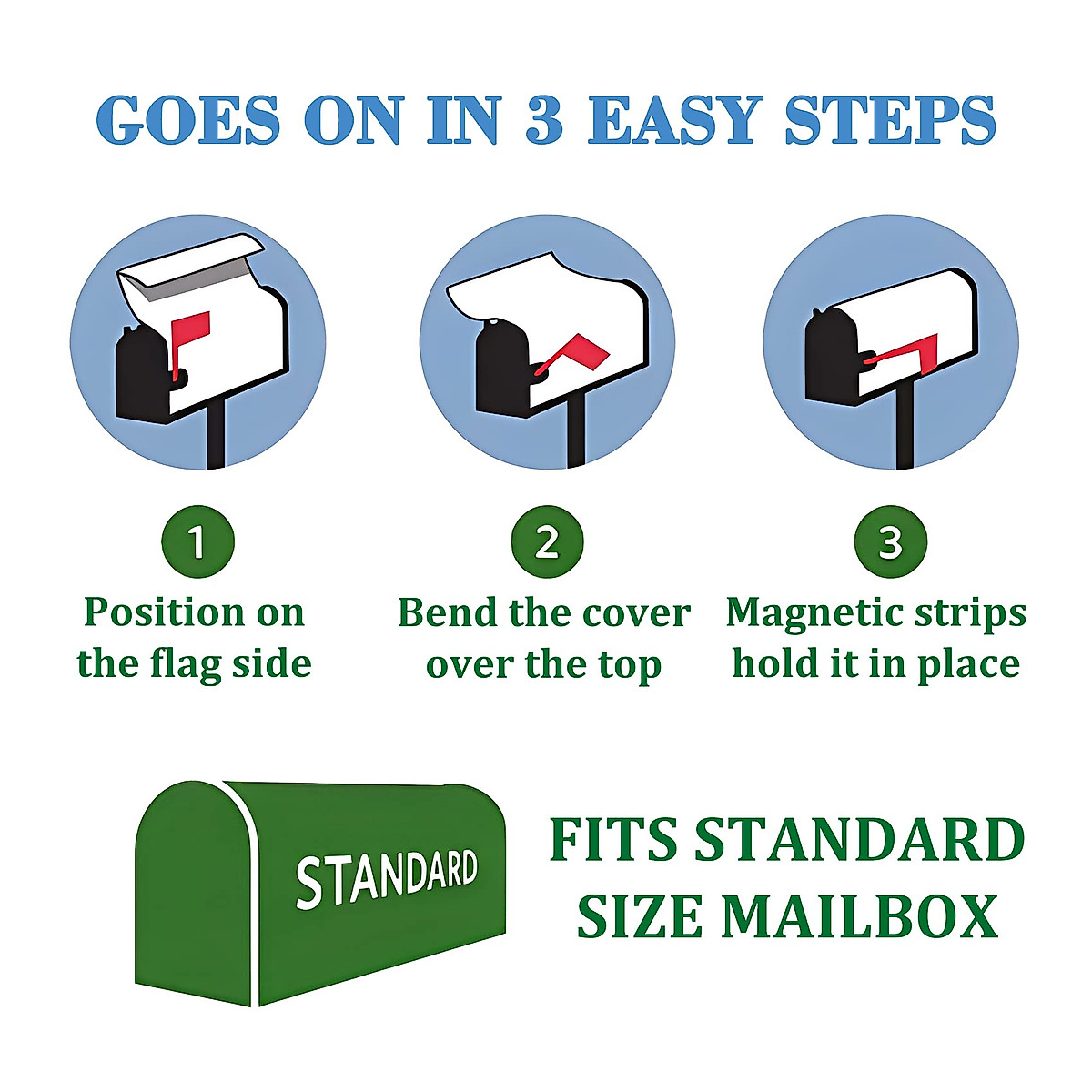 GOES ON IN 3 EASY STEPS

1
Position on the flag side

2
Bend the cover over the top

3
Magnetic strips hold it in place

STANDARD

FITS STANDARD SIZE MAILBOX