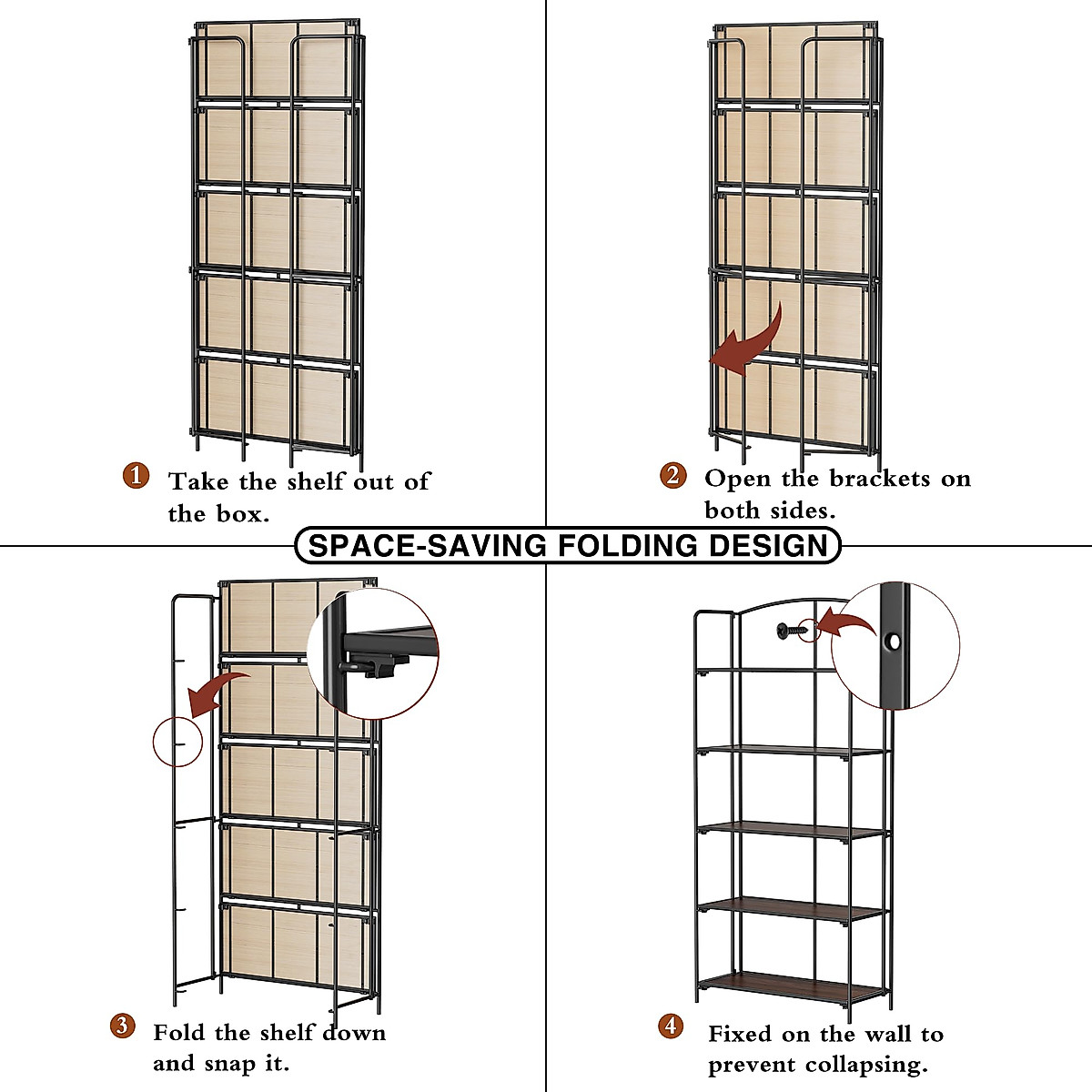 1 Take the shelf out of the box.

2 Open the brackets on both sides.

SPACE-SAVING FOLDING DESIGN

3 Fold the shelf down and snap it.

4 Fixed on the wall to prevent collapsing.