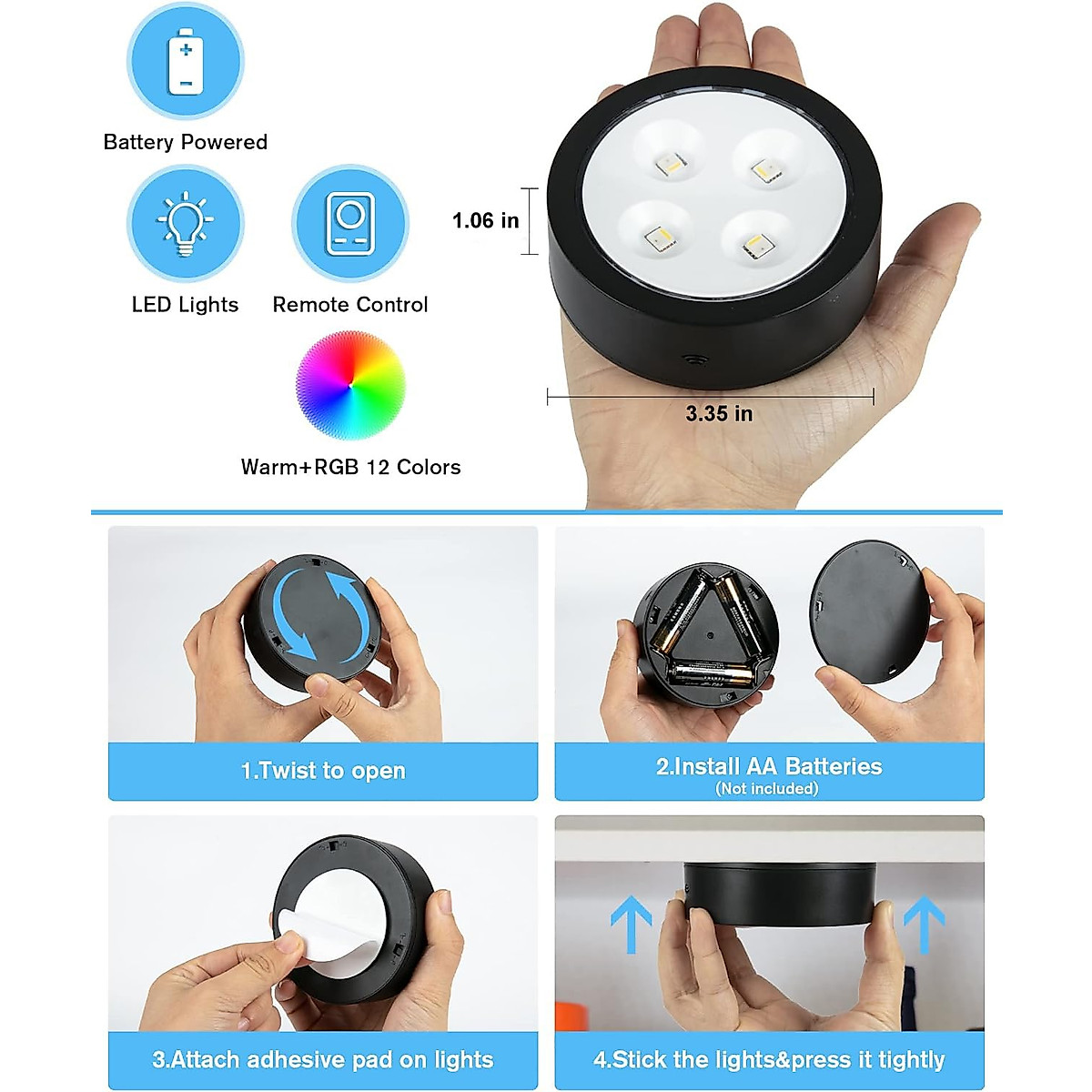 Battery Powered

LED Lights

Remote Control

Warm+RGB 12 Colors

1.06 in

3.35 in

1.Twist to open

2.Install AA Batteries
(Not included)

3.Attach adhesive pad on lights

4.Stick the lights&press it tightly