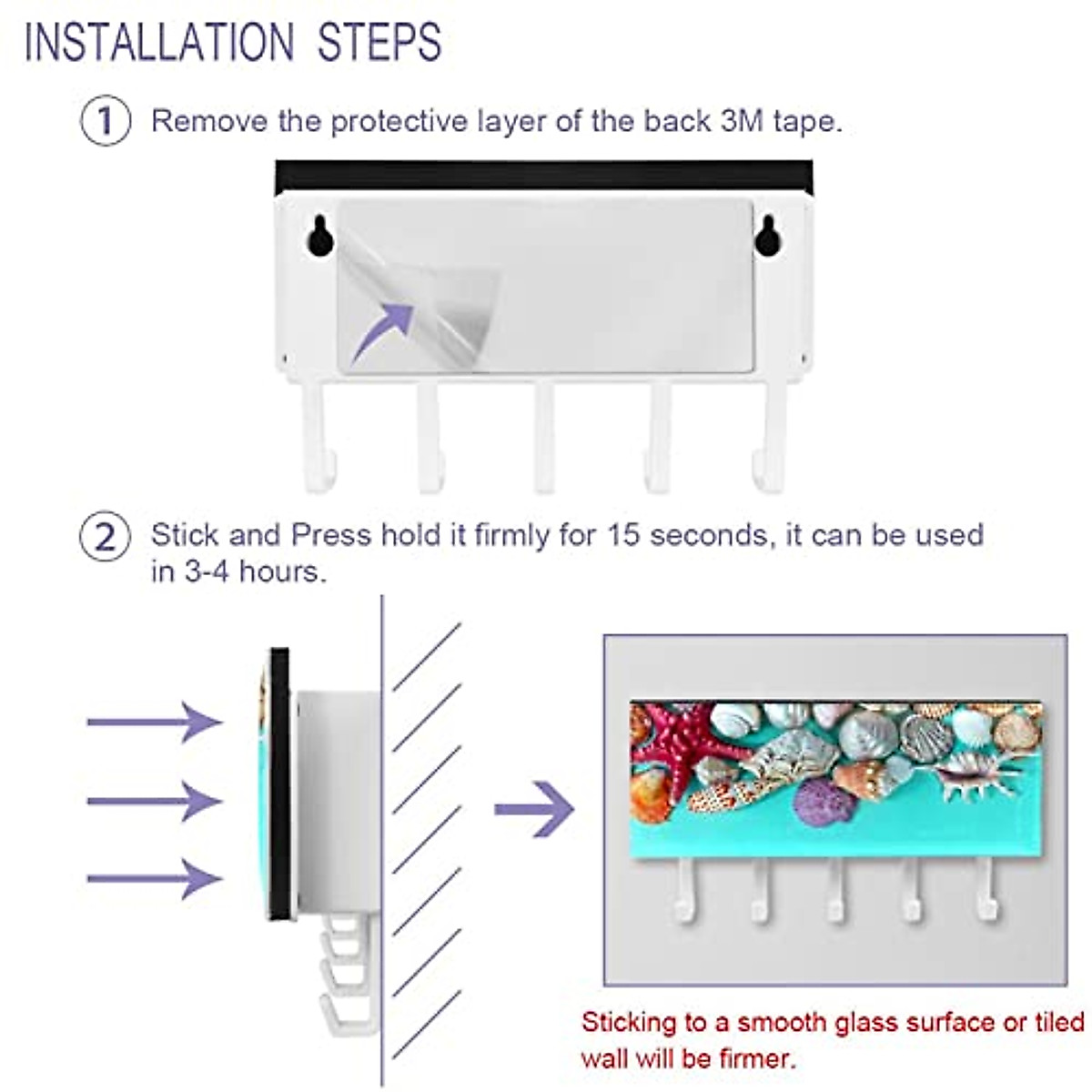 INSTALLATION STEPS

1 Remove the protective layer of the back 3M tape.

2 Stick and Press hold it firmly for 15 seconds, it can be used in 3-4 hours.

Sticking to a smooth glass surface or tiled wall will be firmer.