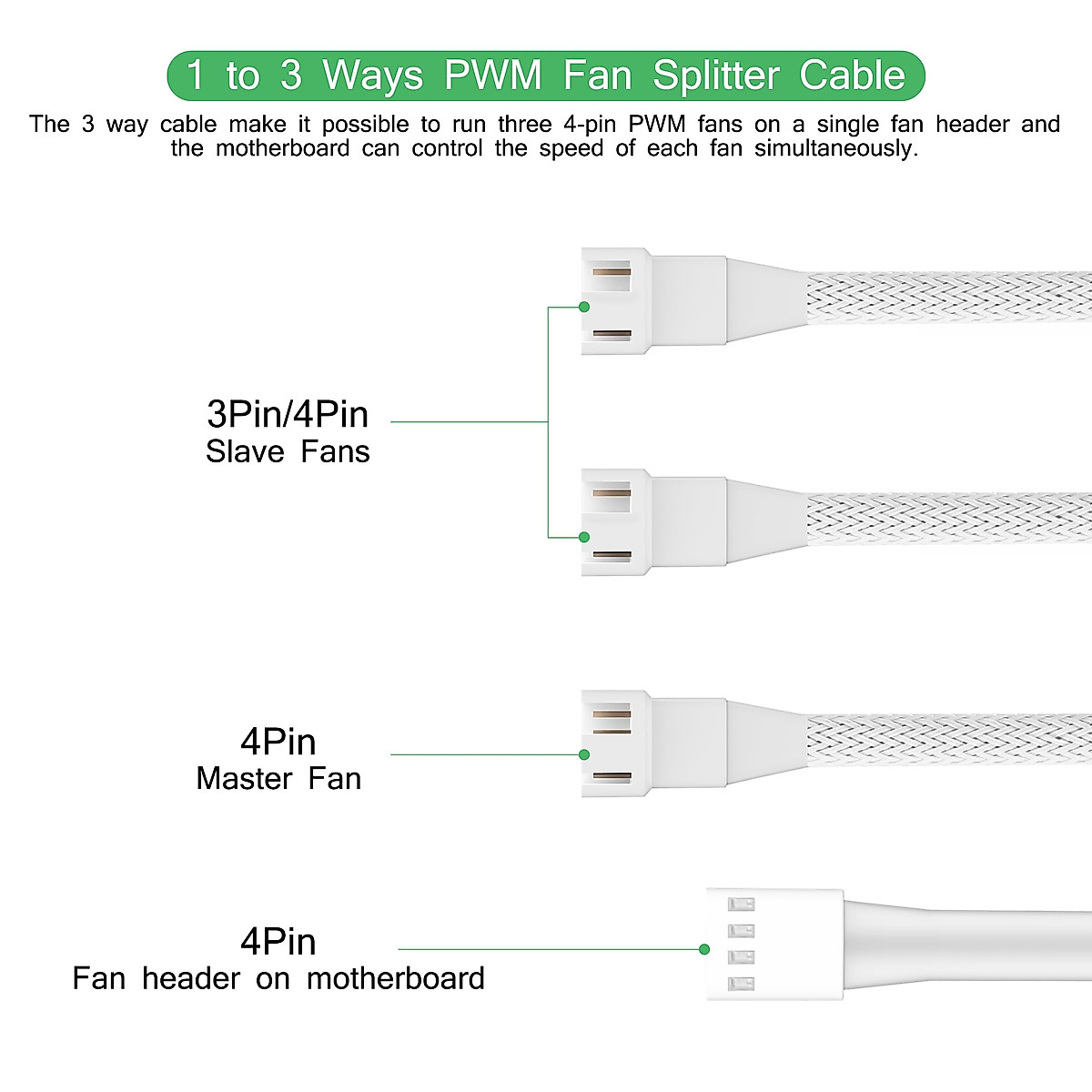 1 to 3 Ways PWM Fan Splitter Cable

The 3 way cable make it possible to run three 4-pin PWM fans on a single fan header and the motherboard can control the speed of each fan simultaneously.

3Pin/4Pin
Slave Fans

4Pin
Master Fan

4Pin
Fan header on motherboard