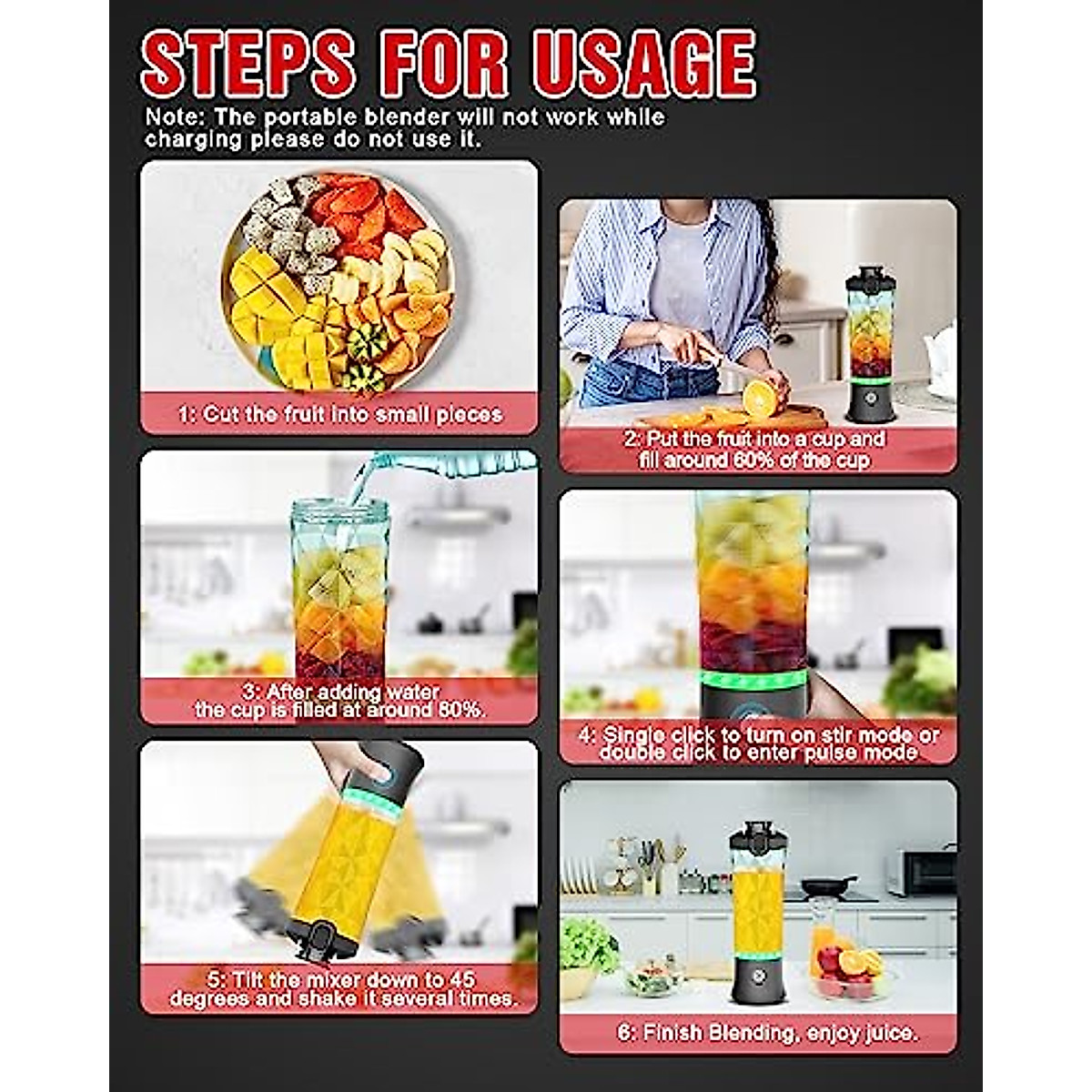 STEPS FOR USAGE

Note: The portable blender will not work while charging please do not use it.

1: Cut the fruit into small pieces

2: Put the fruit into a cup and fill around 60% of the cup

3: After adding water the cup is filled at around 80%.

4: Single click to turn on stir mode or double click to enter pulse mode

5: Tilt the mixer down to 45 degrees and shake it several times.

6: Finish Blending, enjoy juice.