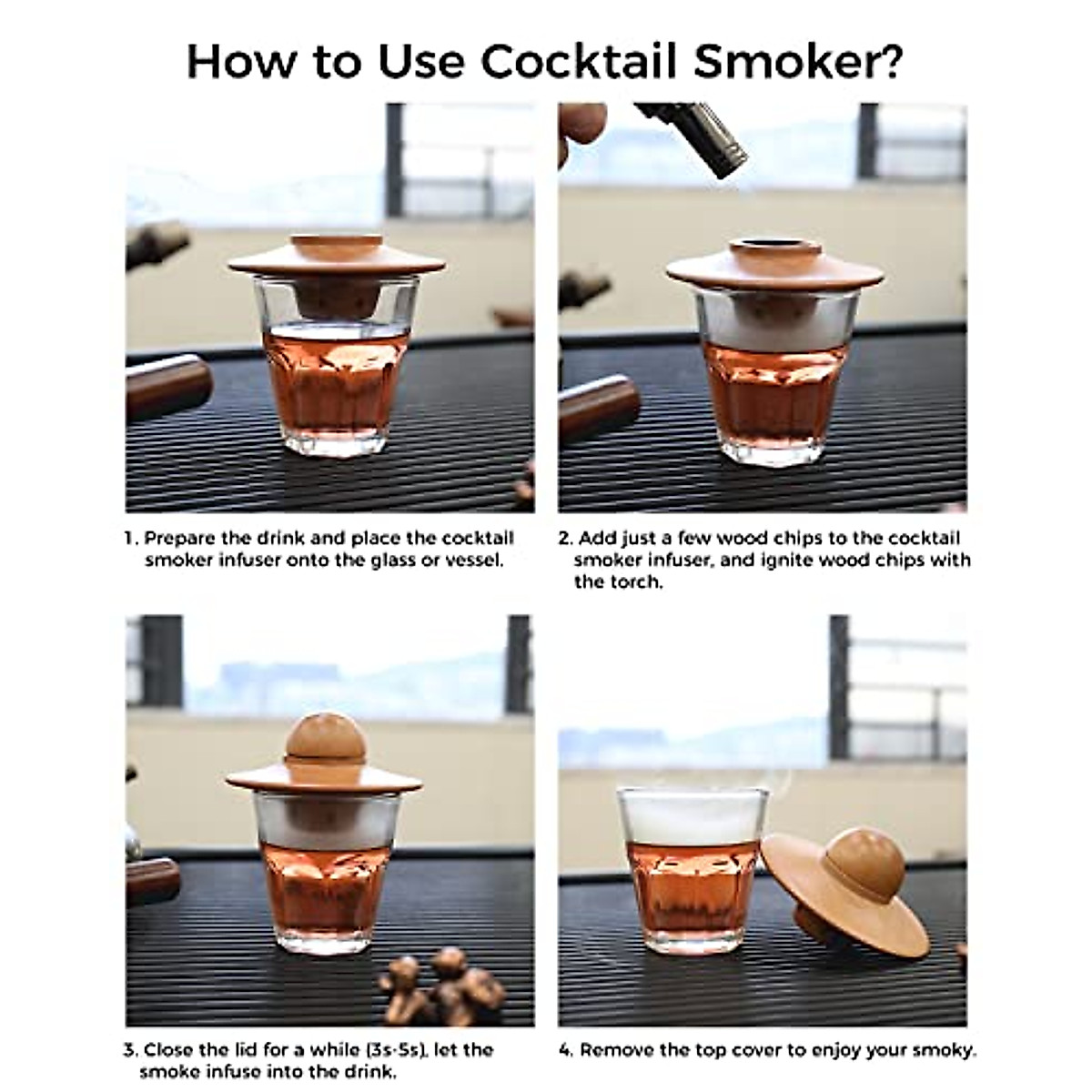 How to Use Cocktail Smoker?

1. Prepare the drink and place the cocktail smoker infuser onto the glass or vessel.

2. Add just a few wood chips to the cocktail smoker infuser, and ignite wood chips with the torch.

3. Close the lid for a while (3s-5s), let the smoke infuse into the drink.

4. Remove the top cover to enjoy your smoky.