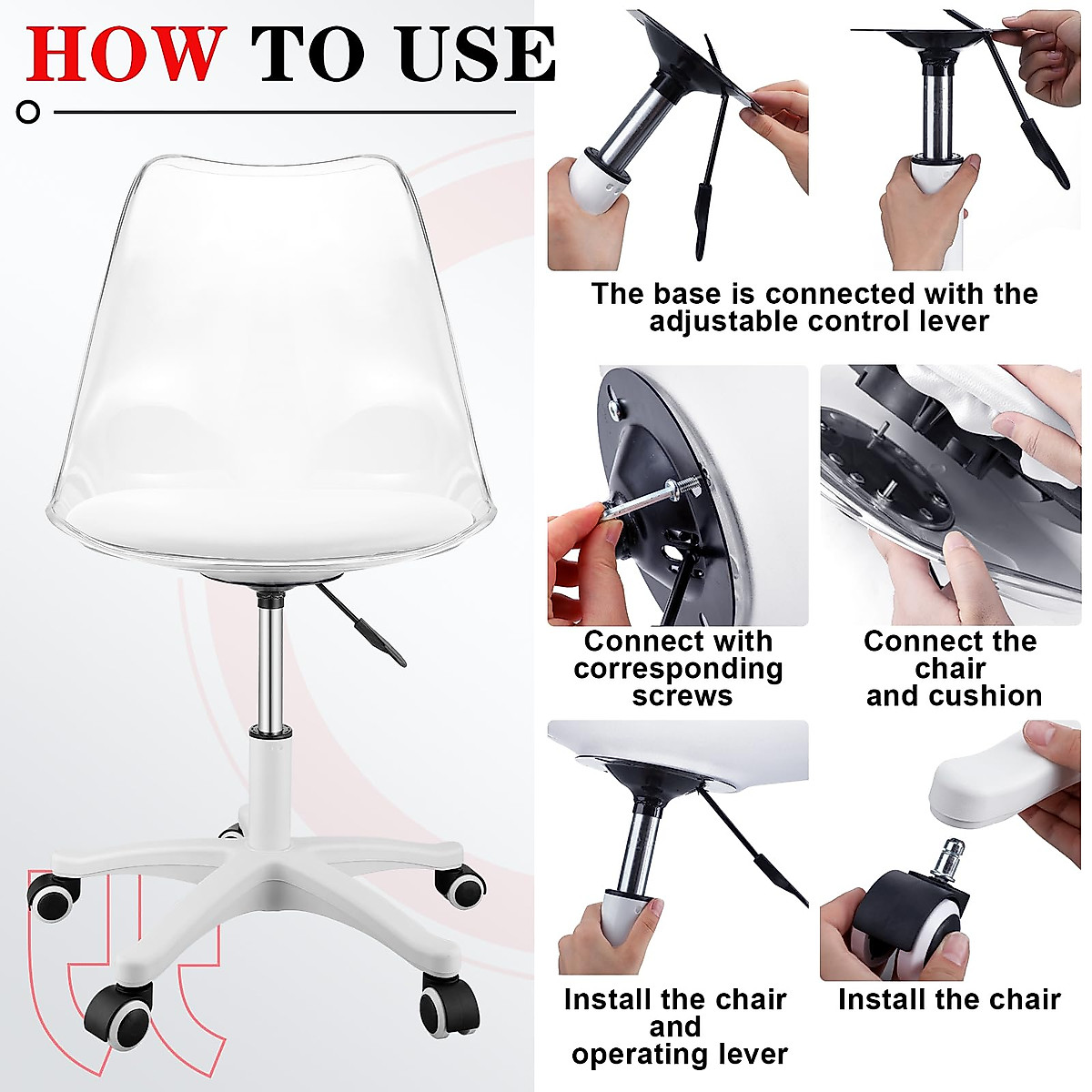 HOW TO USE

The base is connected with the adjustable control lever

Connect with corresponding screws

Connect the chair and cushion

Install the chair and operating lever

Install the chair