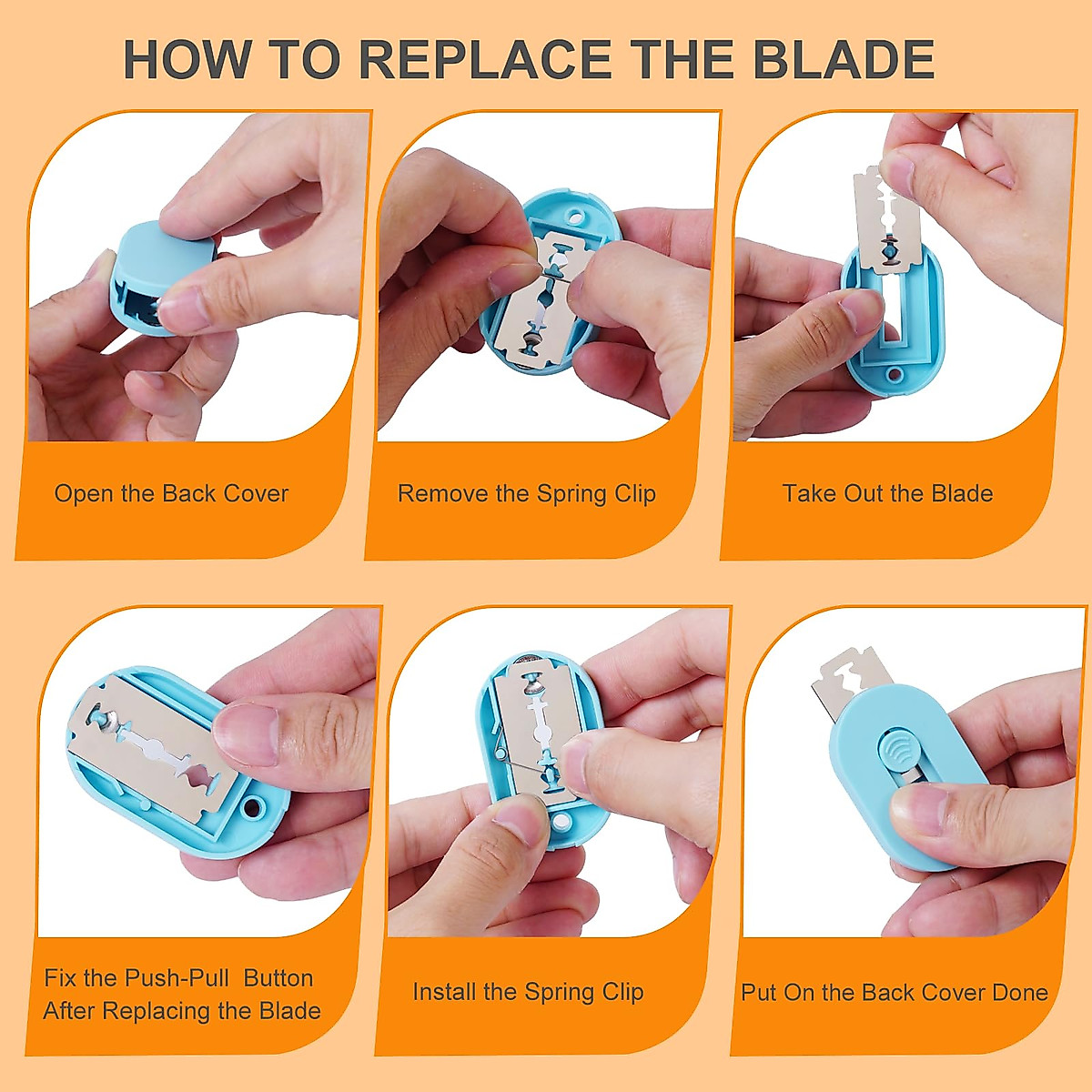 HOW TO REPLACE THE BLADE

Open the Back Cover

Remove the Spring Clip

Take Out the Blade

Fix the Push-Pull Button After Replacing the Blade

Install the Spring Clip

Put On the Back Cover Done