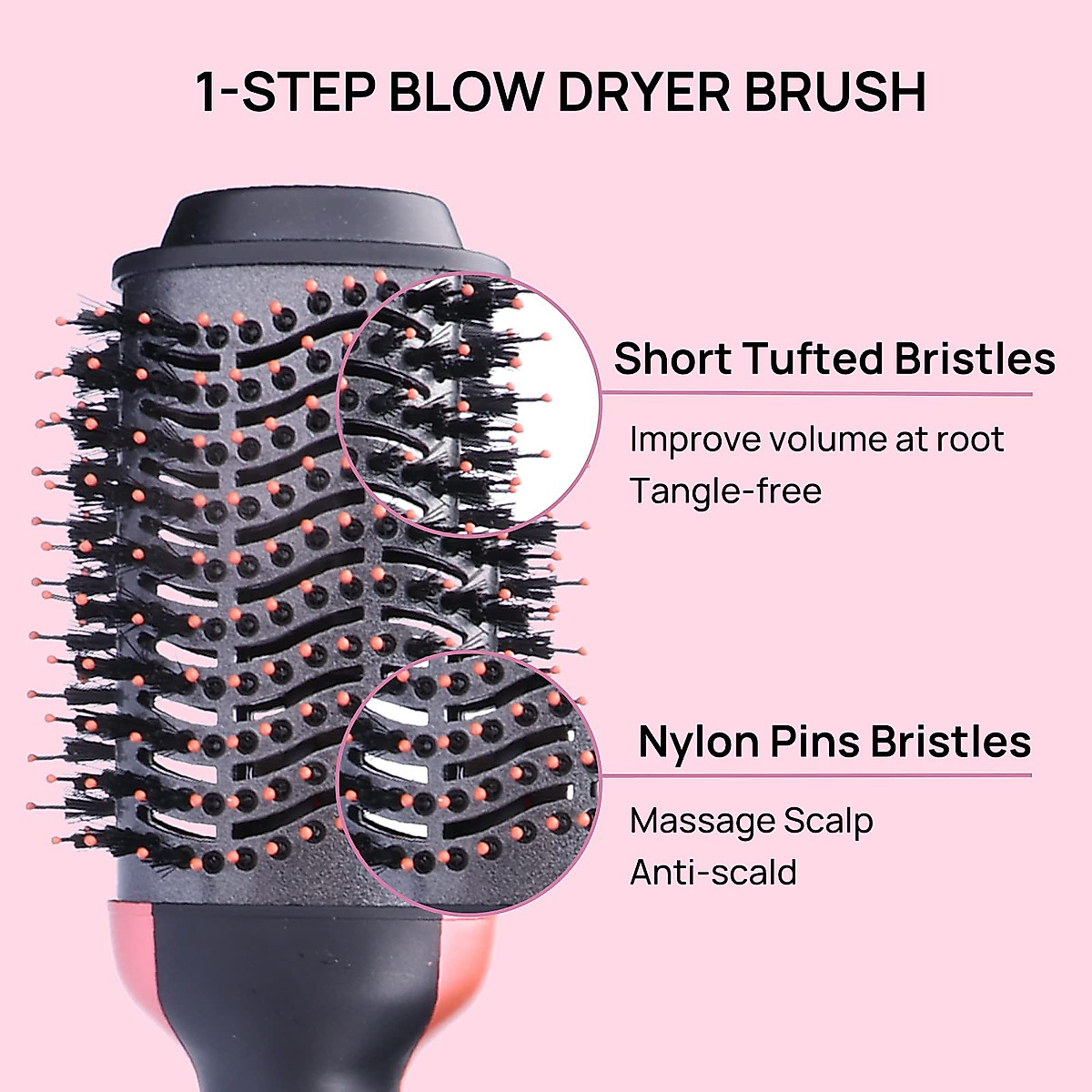 1-STEP BLOW DRYER BRUSH

Short Tufted Bristles

Improve volume at root
Tangle-free

Nylon Pins Bristles

Massage Scalp
Anti-scald