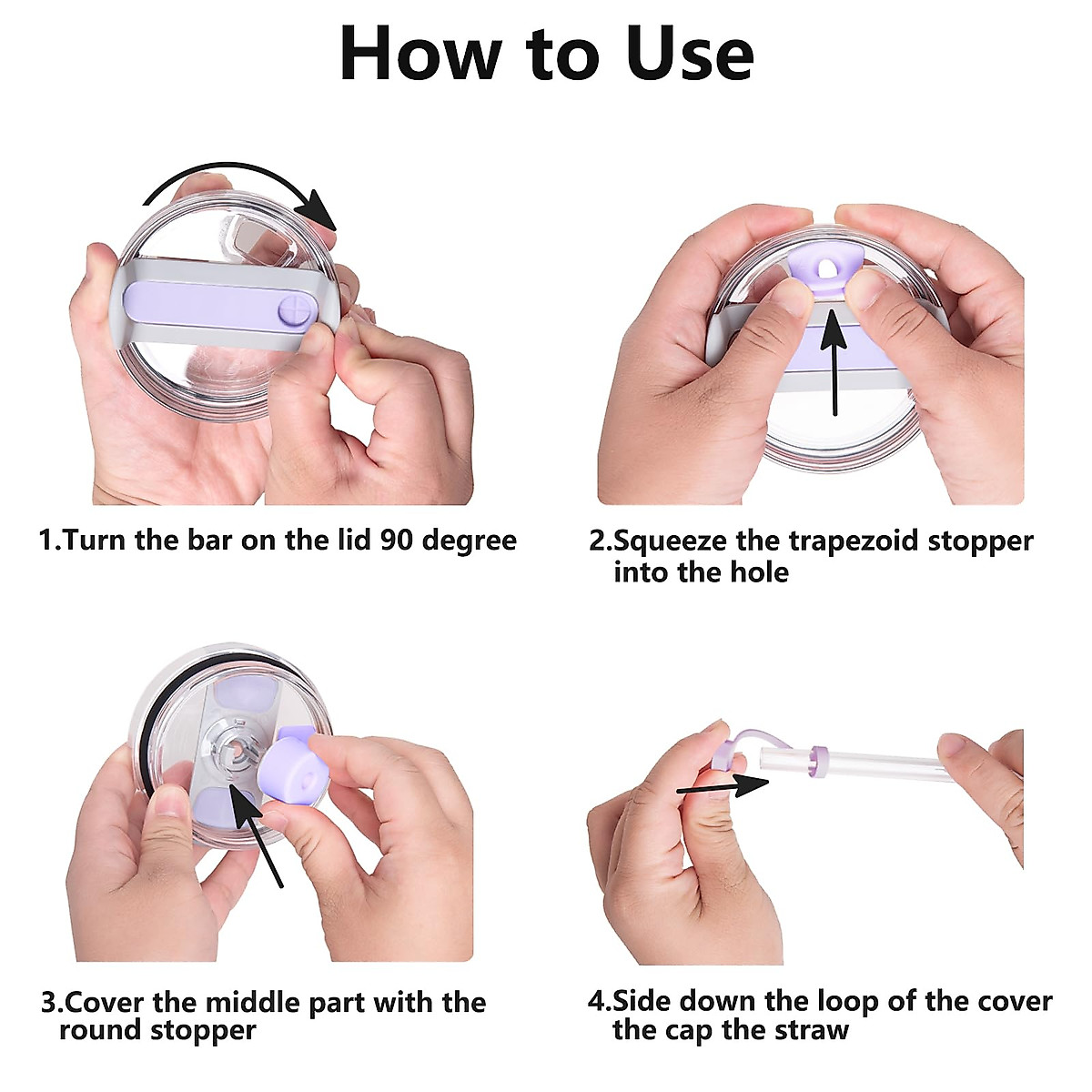 How to Use

1.Turn the bar on the lid 90 degree

2.Squeeze the trapezoid stopper into the hole

3.Cover the middle part with the round stopper

4.Side down the loop of the cover the cap the straw