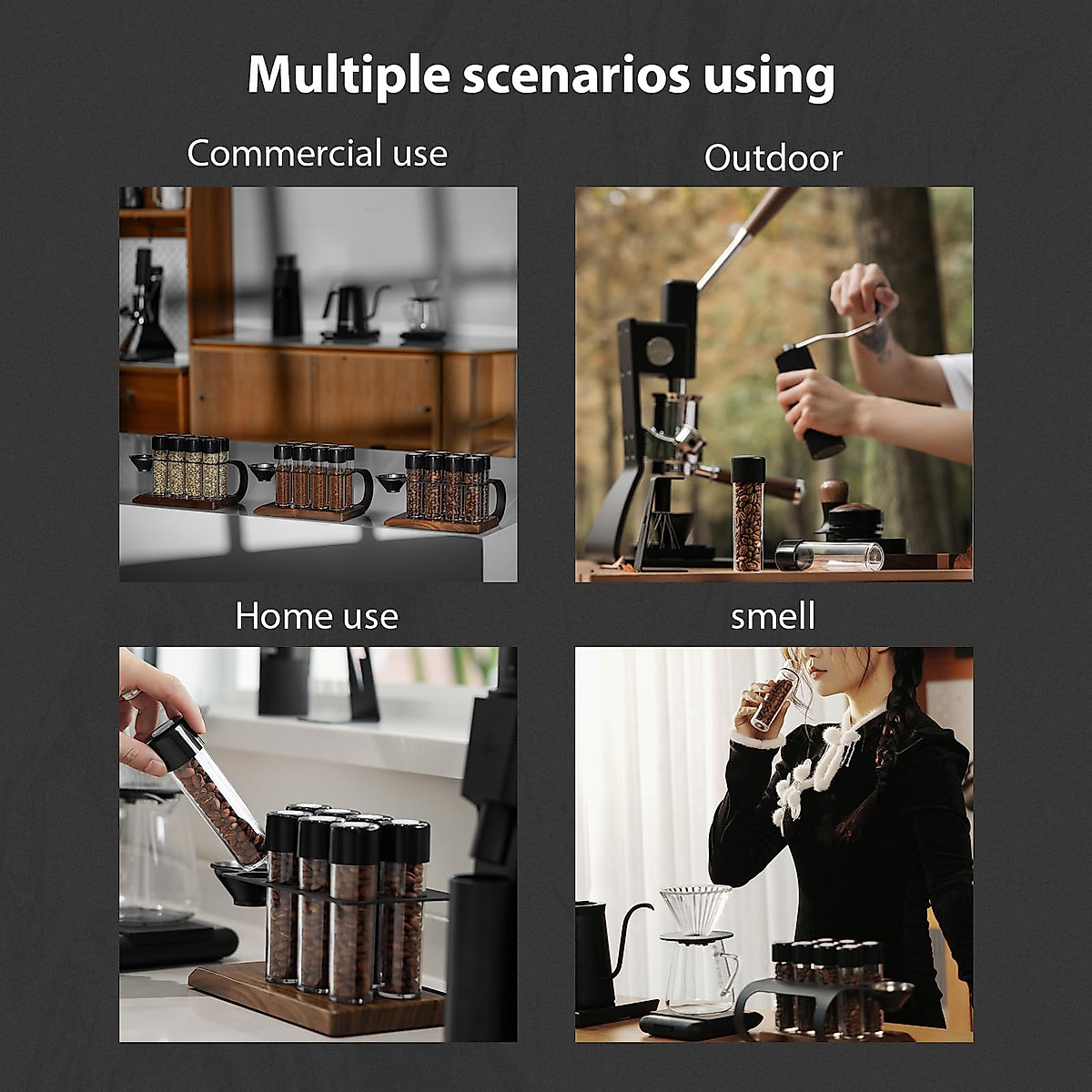 Multiple scenarios using

Commercial use

Outdoor

Home use

smell