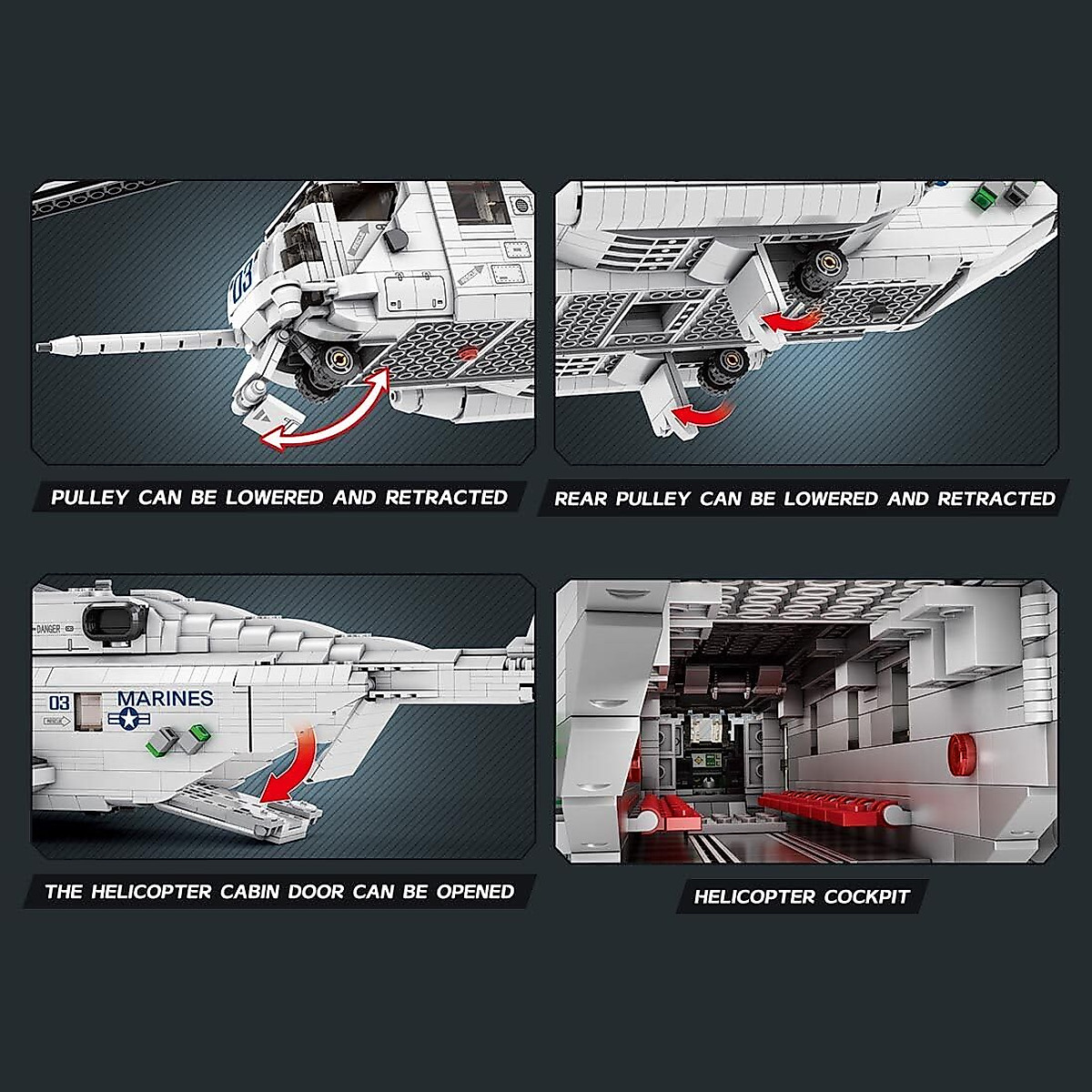 03

PULLEY CAN BE LOWERED AND RETRACTED

REAR PULLEY CAN BE LOWERED AND RETRACTED

DANGER

03

MARINES

THE HELICOPTER CABIN DOOR CAN BE OPENED

HELICOPTER COCKPIT