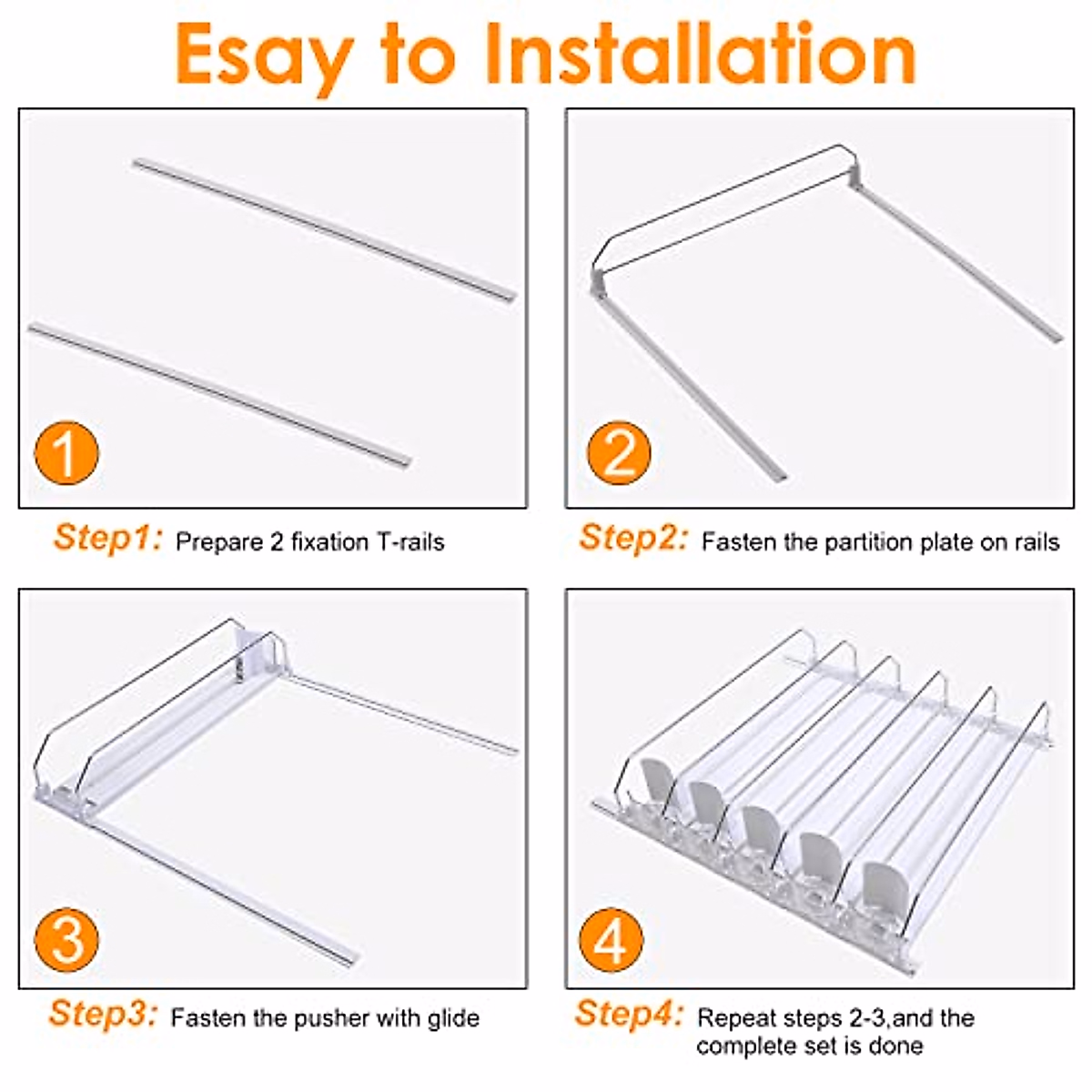 Esay to Installation

1

Step1: Prepare 2 fixation T-rails

2

Step2: Fasten the partition plate on rails

3

Step3: Fasten the pusher with glide

4

Step4: Repeat steps 2-3,and the complete set is done