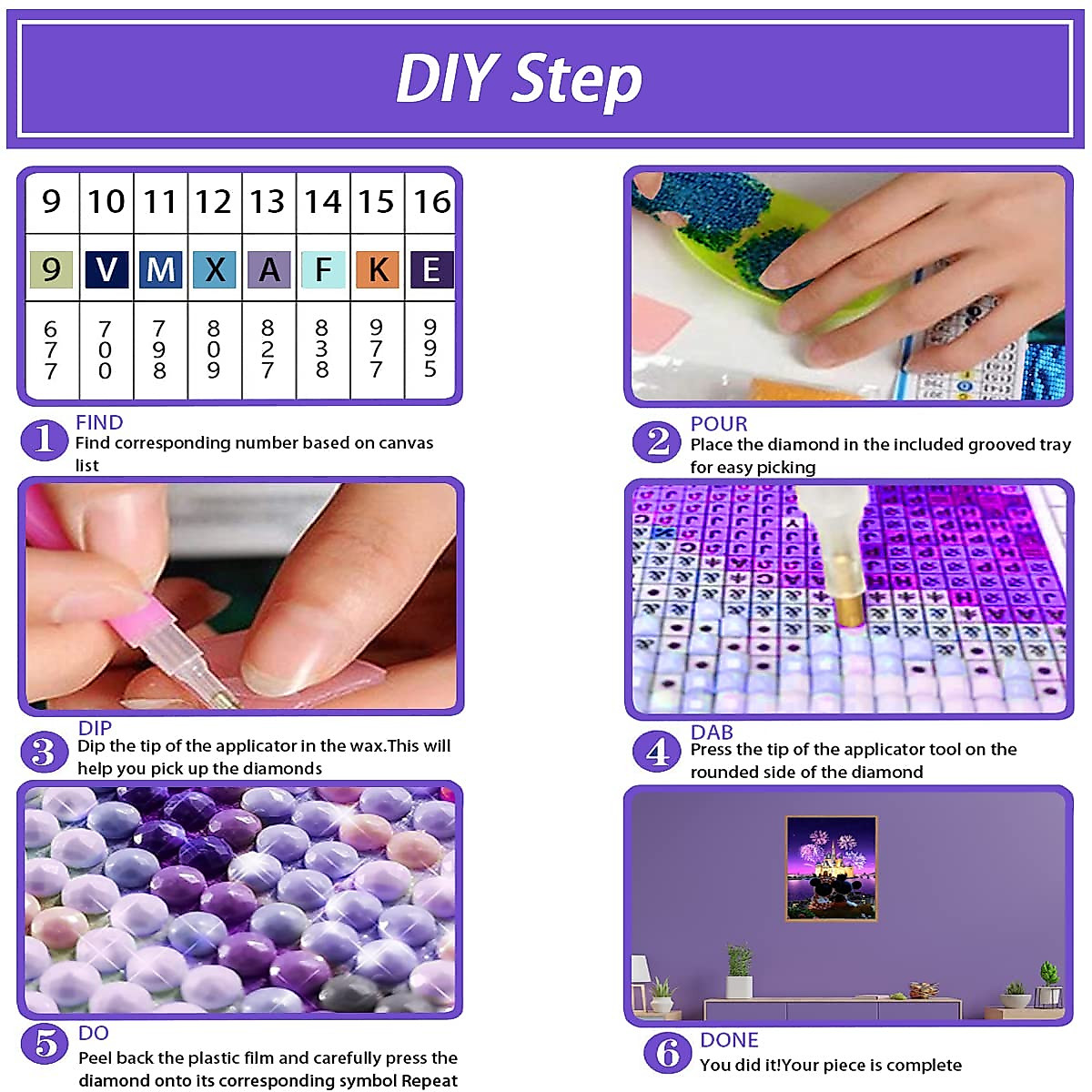 DIY Step

| 9 | 10 | 11 | 12 | 13 | 14 | 15 | 16 |
|---|---|---|---|---|---|---|---|
| 9 | V | M | X | A | F | K | E |
| 677 | 700 | 798 | 809 | 827 | 838 | 977 | 995 |

1 FIND
Find corresponding number based on canvas list

2 POUR
Place the diamond in the included grooved tray for easy picking

3 DIP
Dip the tip of the applicator in the wax.This will help you pick up the diamonds

4 DAB
Press the tip of the applicator tool on the rounded side of the diamond

5 DO
Peel back the plastic film and carefully press the diamond onto its corresponding symbol Repeat

6 DONE
You did it!Your piece is complete