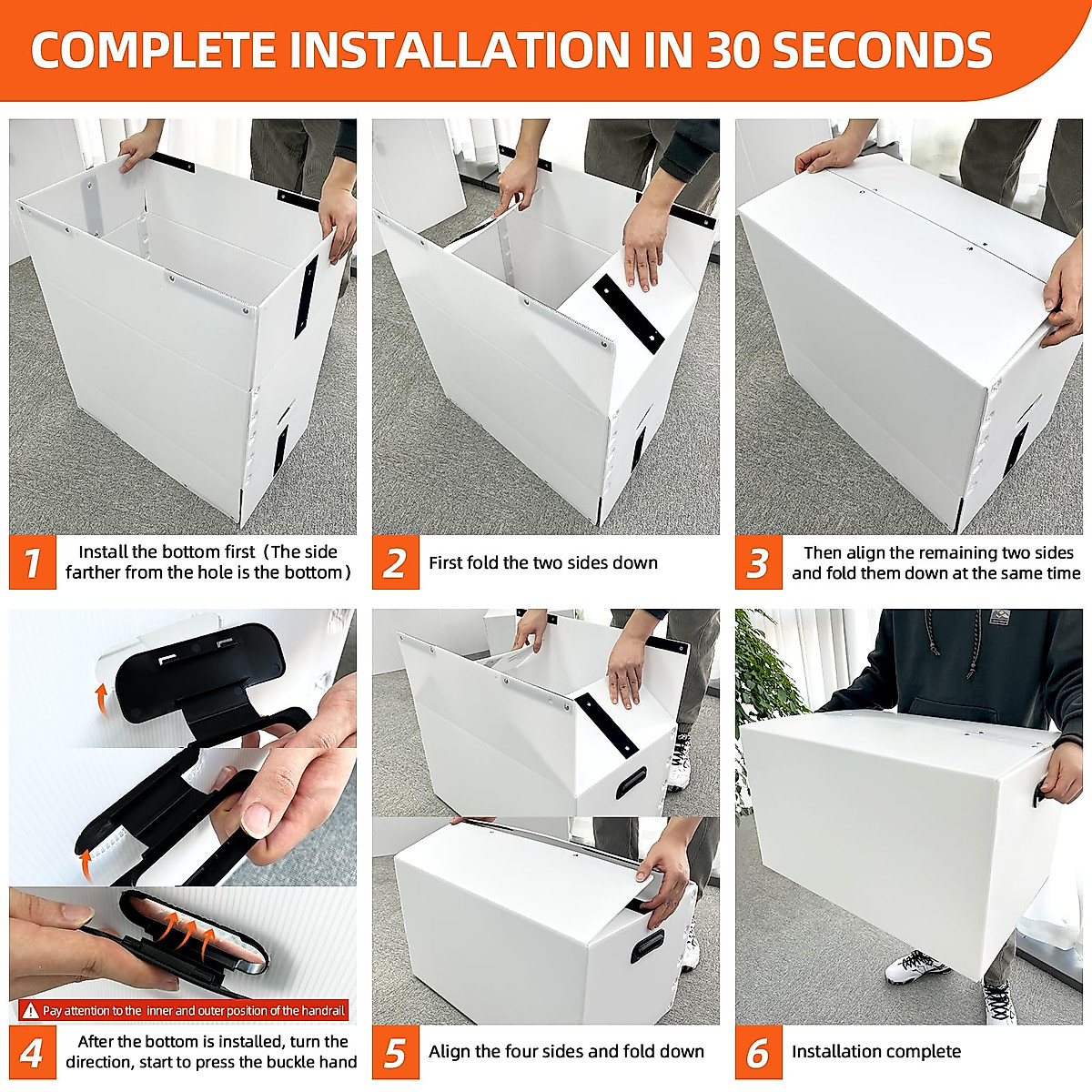 COMPLETE INSTALLATION IN 30 SECONDS

1 Install the bottom first（The side farther from the hole is the bottom）

2 First fold the two sides down

3 Then align the remaining two sides and fold them down at the same time

Pay attention to the inner and outer position of the handrail

4 After the bottom is installed, turn the direction, start to press the buckle hand

5 Align the four sides and fold down

6 Installation complete