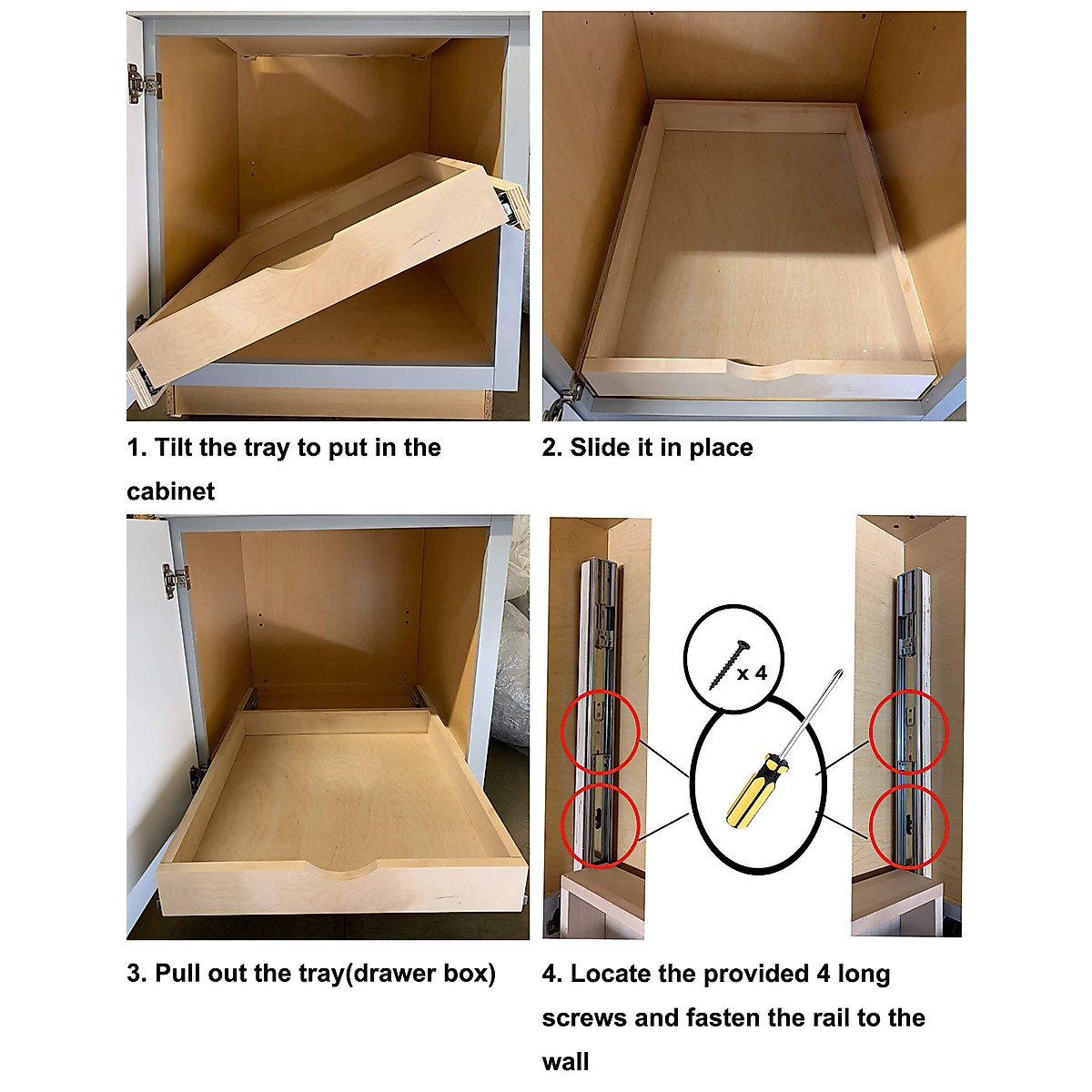 1. Tilt the tray to put in the cabinet

2. Slide it in place

3. Pull out the tray(drawer box)

x 4

4. Locate the provided 4 long screws and fasten the rail to the wall