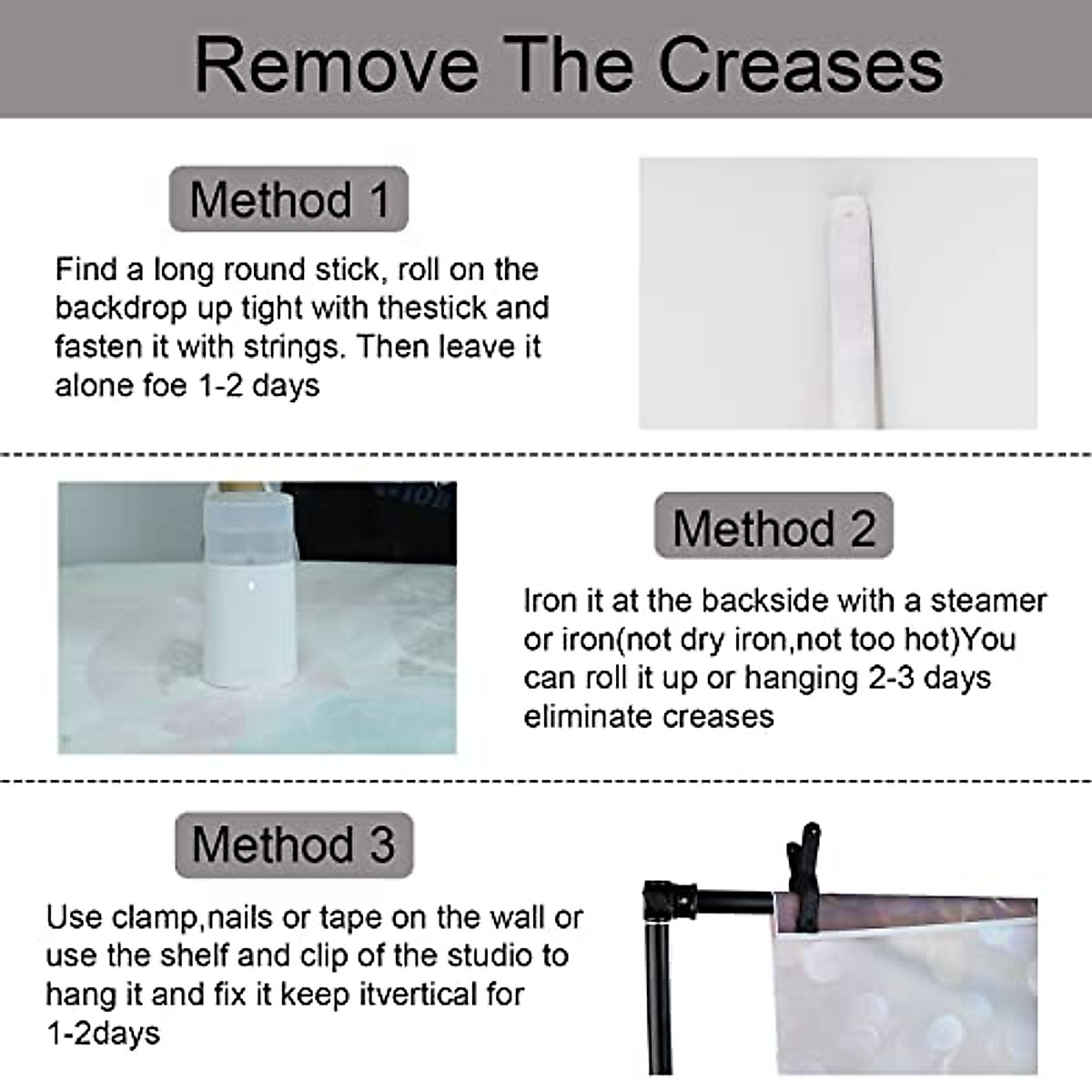 Remove The Creases

Method 1

Find a long round stick, roll on the backdrop up tight with thestick and fasten it with strings. Then leave it alone foe 1-2 days

Method 2

Iron it at the backside with a steamer or iron(not dry iron,not too hot)You can roll it up or hanging 2-3 days eliminate creases

Method 3

Use clamp,nails or tape on the wall or use the shelf and clip of the studio to hang it and fix it keep itvertical for 1-2days