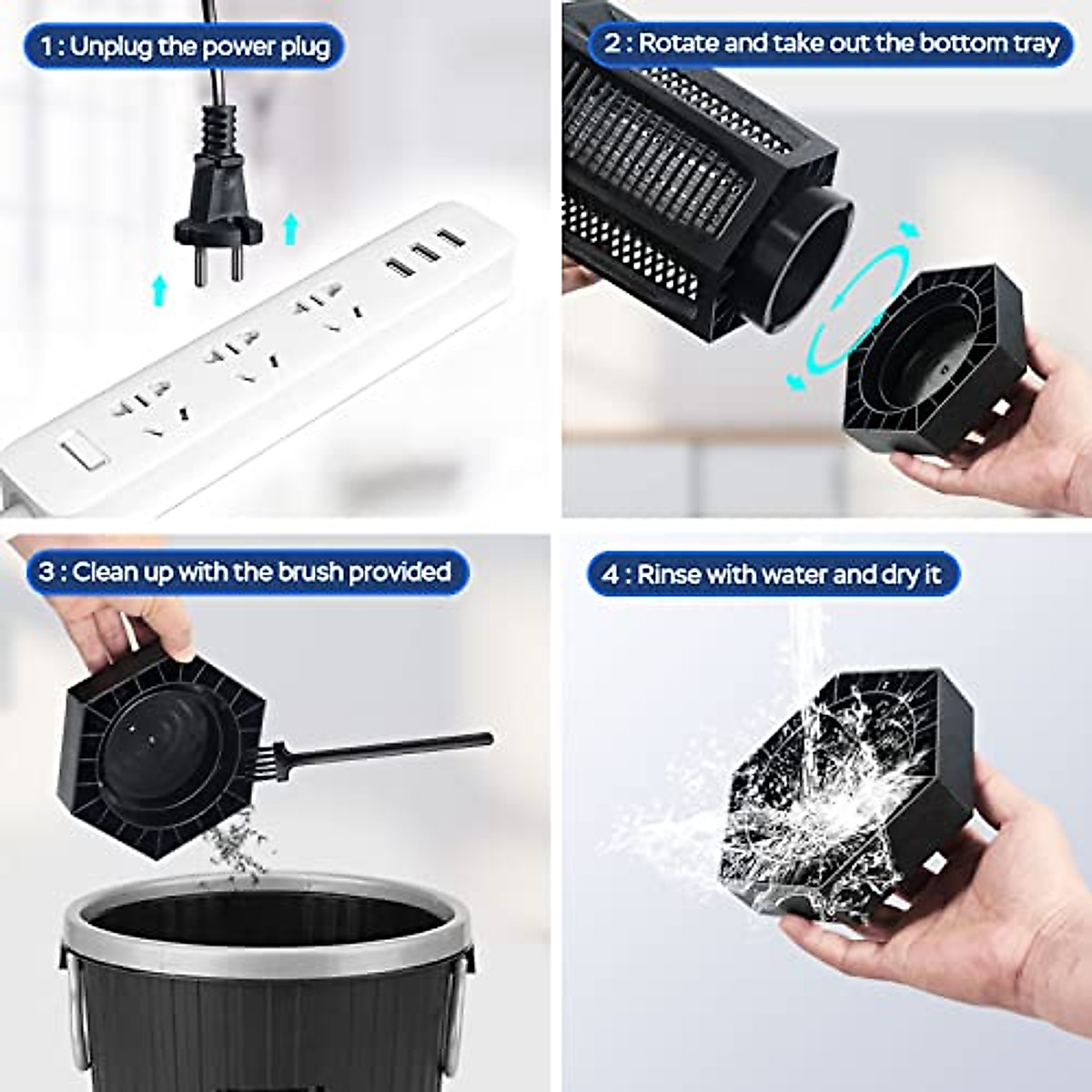 1 : Unplug the power plug

2 : Rotate and take out the bottom tray

3 : Clean up with the brush provided

4 : Rinse with water and dry it