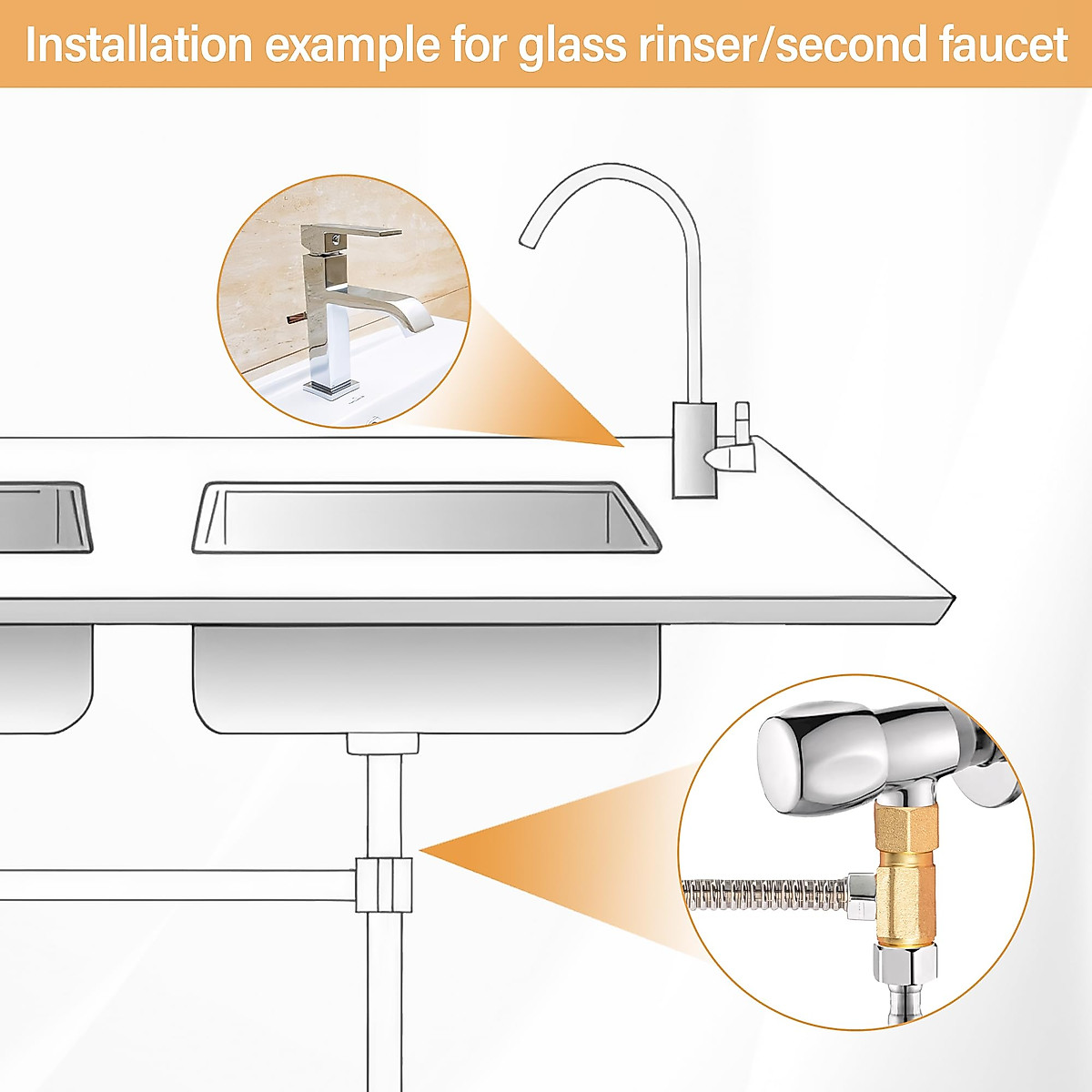 Installation example for glass rinser/second faucet