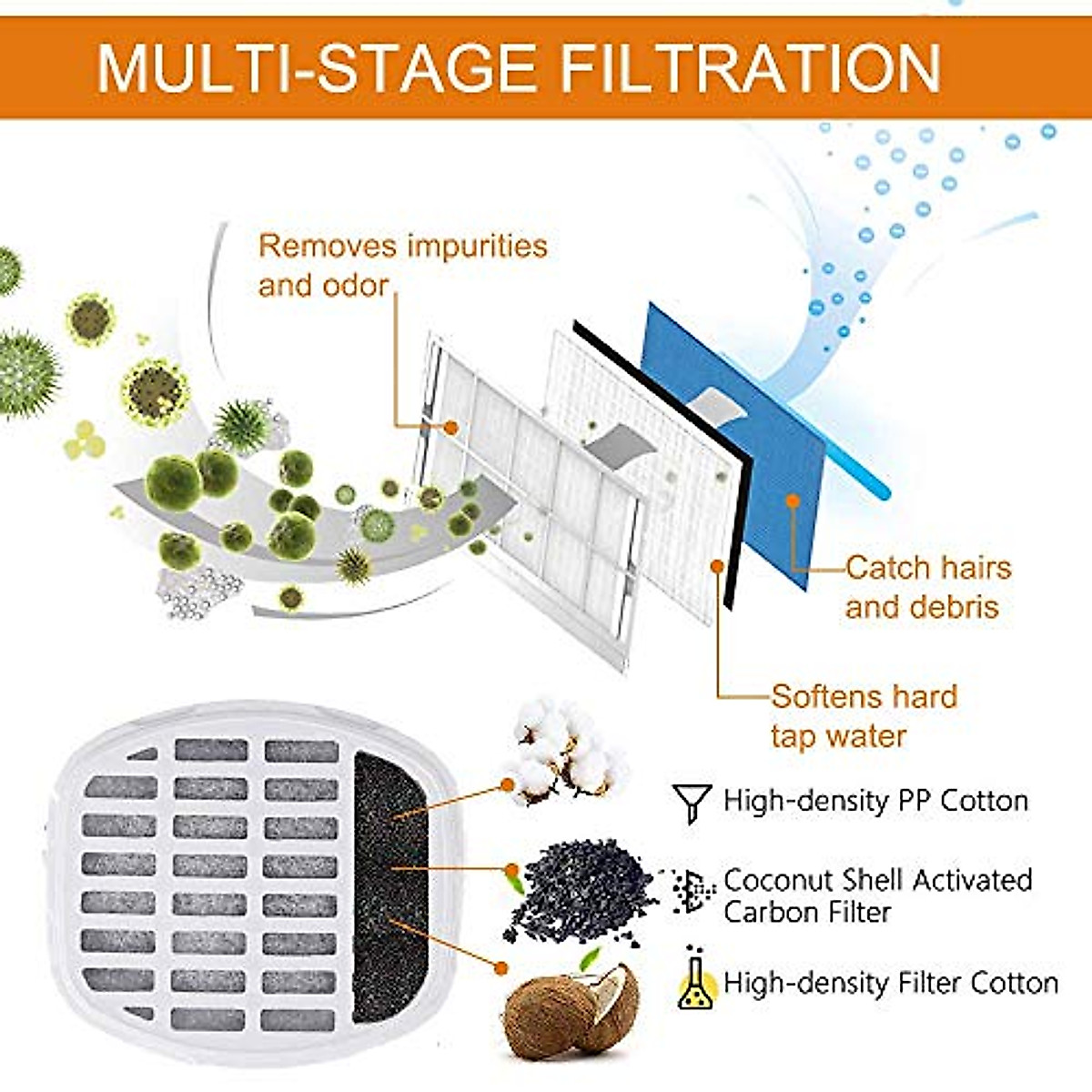 MULTI-STAGE FILTRATION

Removes impurities and odor

Catch hairs and debris

Softens hard tap water

High-density PP Cotton

Coconut Shell Activated Carbon Filter

High-density Filter Cotton