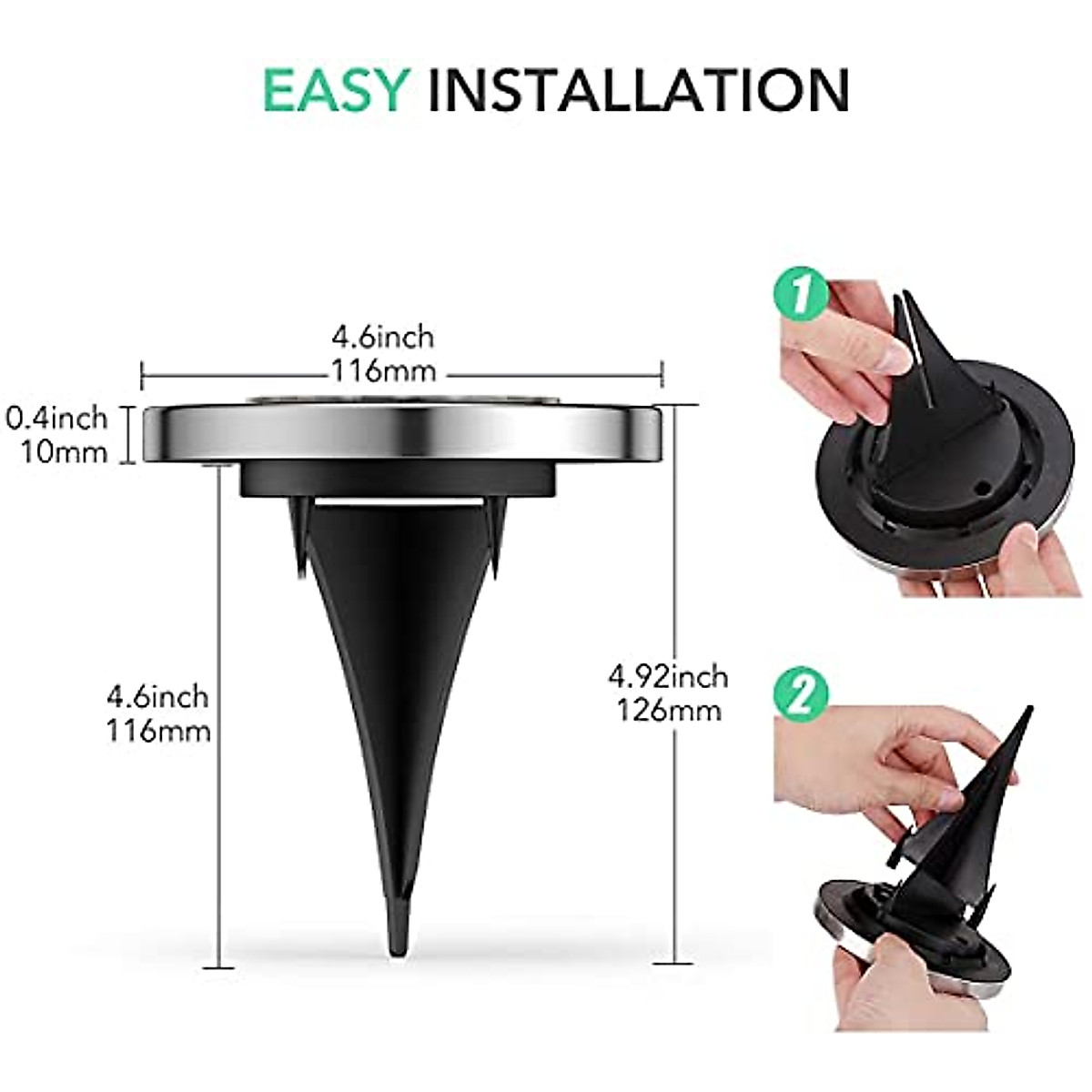 EASY INSTALLATION

4.6inch
116mm

0.4inch
10mm

4.6inch
116mm

4.92inch
126mm

1

2