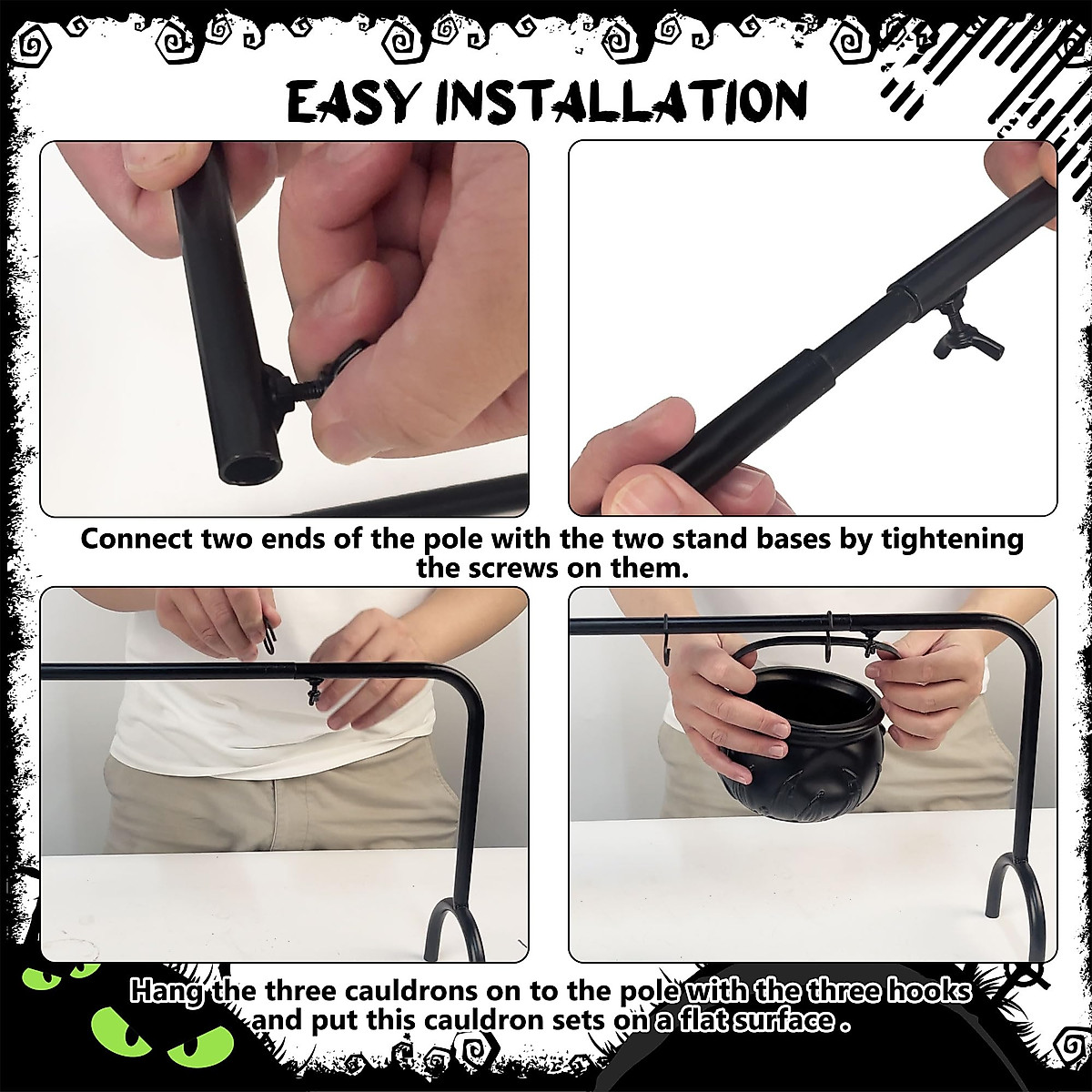 EASY INSTALLATION

Connect two ends of the pole with the two stand bases by tightening the screws on them.

Hang the three cauldrons on to the pole with the three hooks and put this cauldron sets on a flat surface .