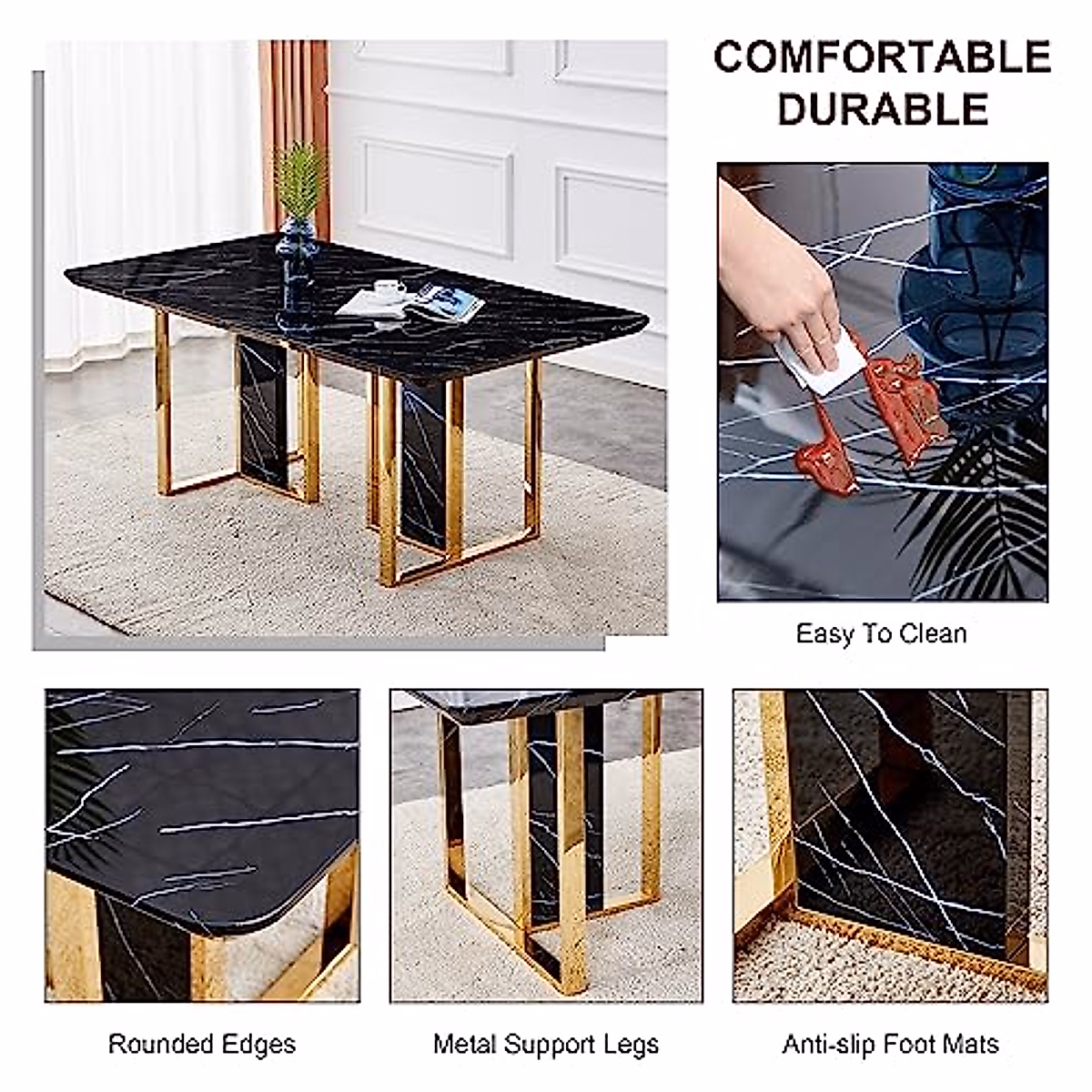 COMFORTABLE
DURABLE

Easy To Clean

Rounded Edges

Metal Support Legs

Anti-slip Foot Mats