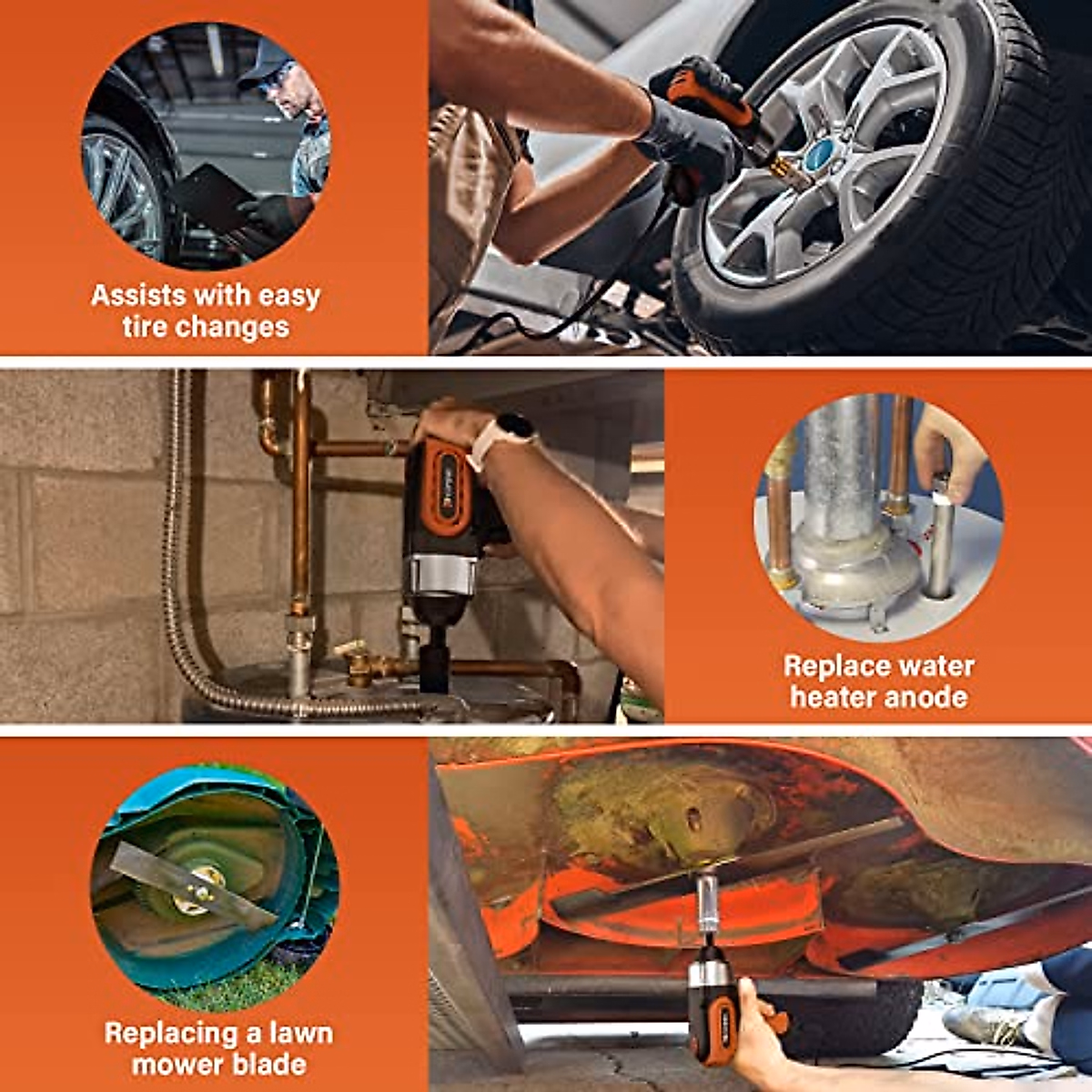 Assists with easy tire changes

Replace water heater anode

Replacing a lawn mower blade