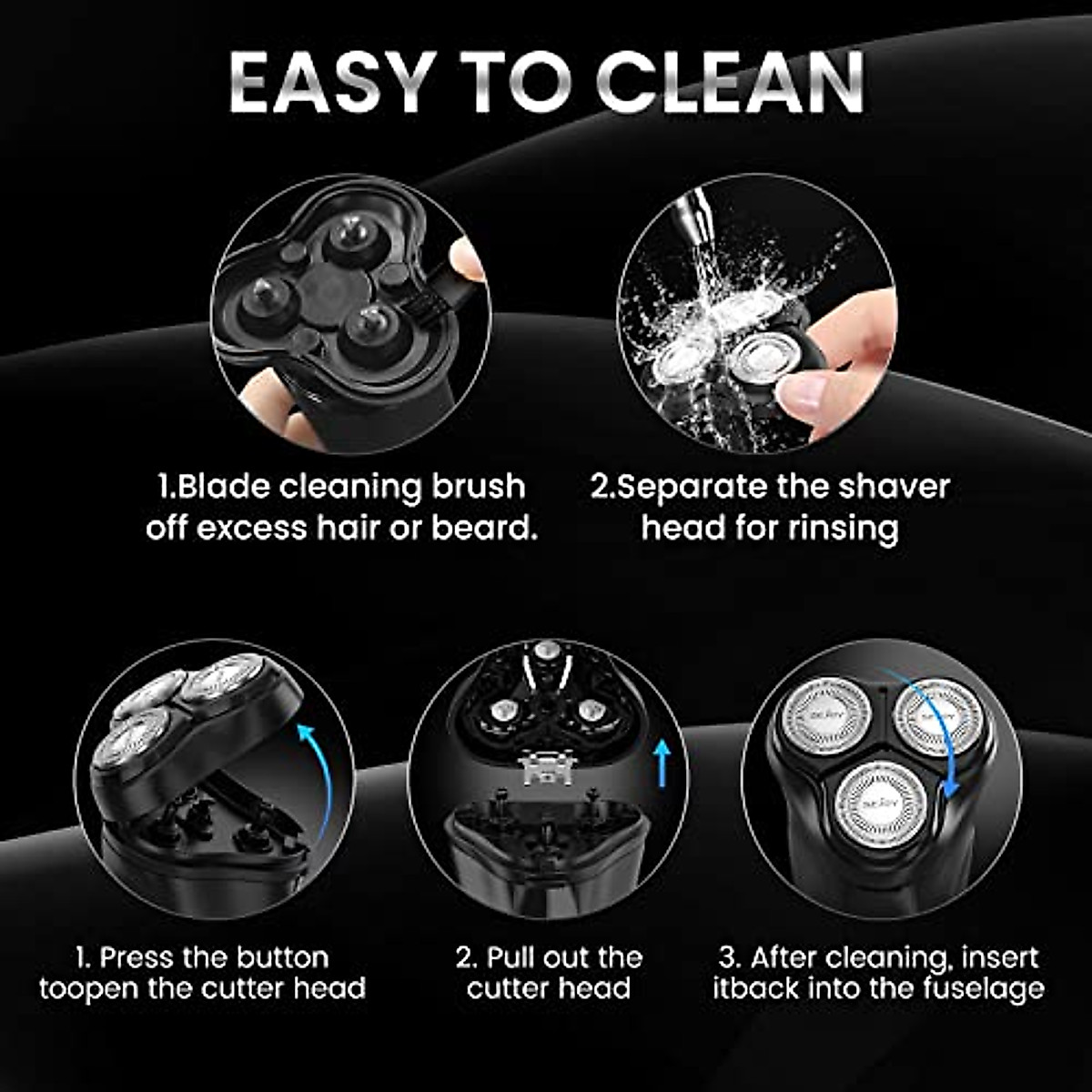 EASY TO CLEAN

1.Blade cleaning brush off excess hair or beard.

2.Separate the shaver head for rinsing

1. Press the button toopen the cutter head

2. Pull out the cutter head

3. After cleaning, insert itback into the fuselage