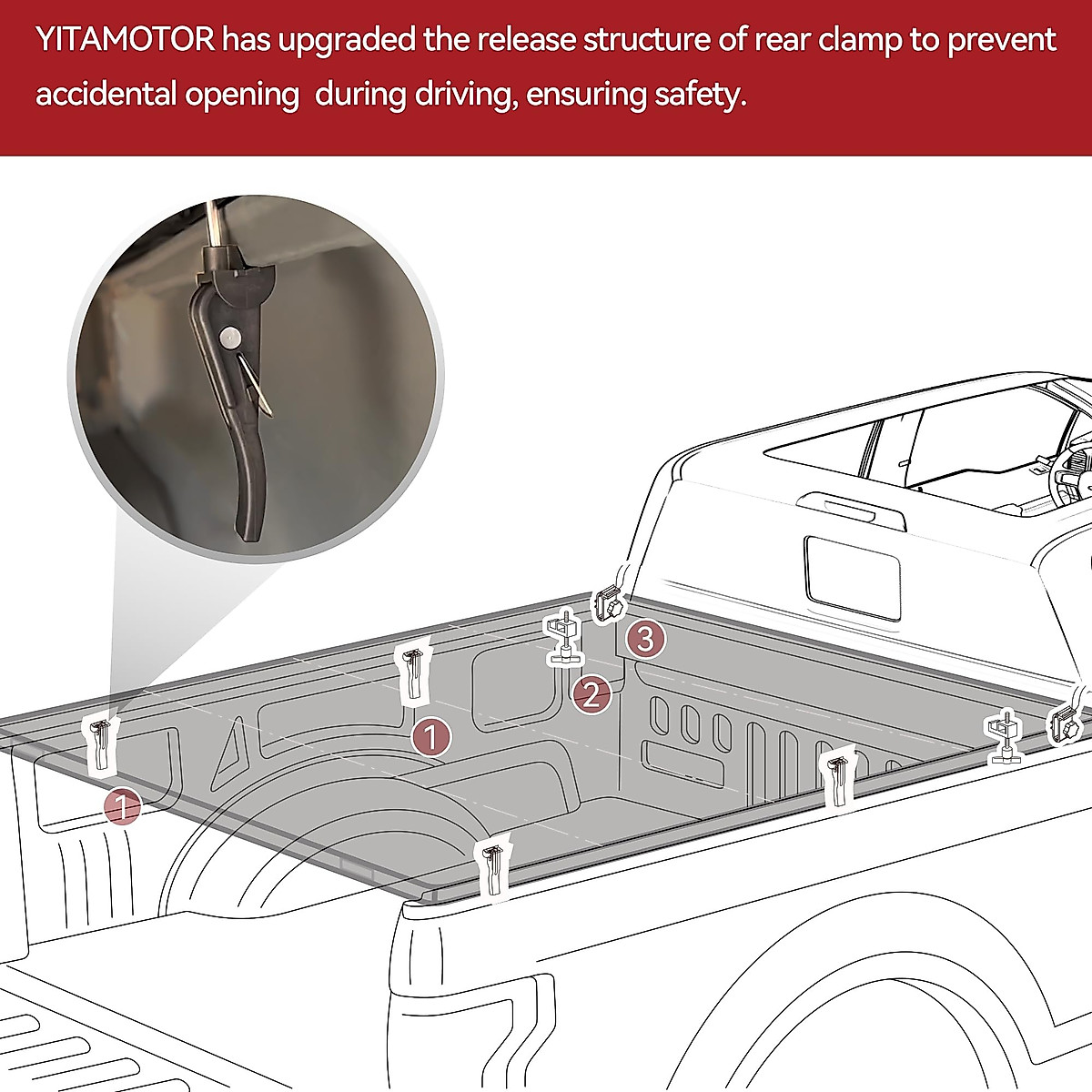 YITAMOTOR has upgraded the release structure of rear clamp to prevent accidental opening during driving, ensuring safety.

3

2

1

1