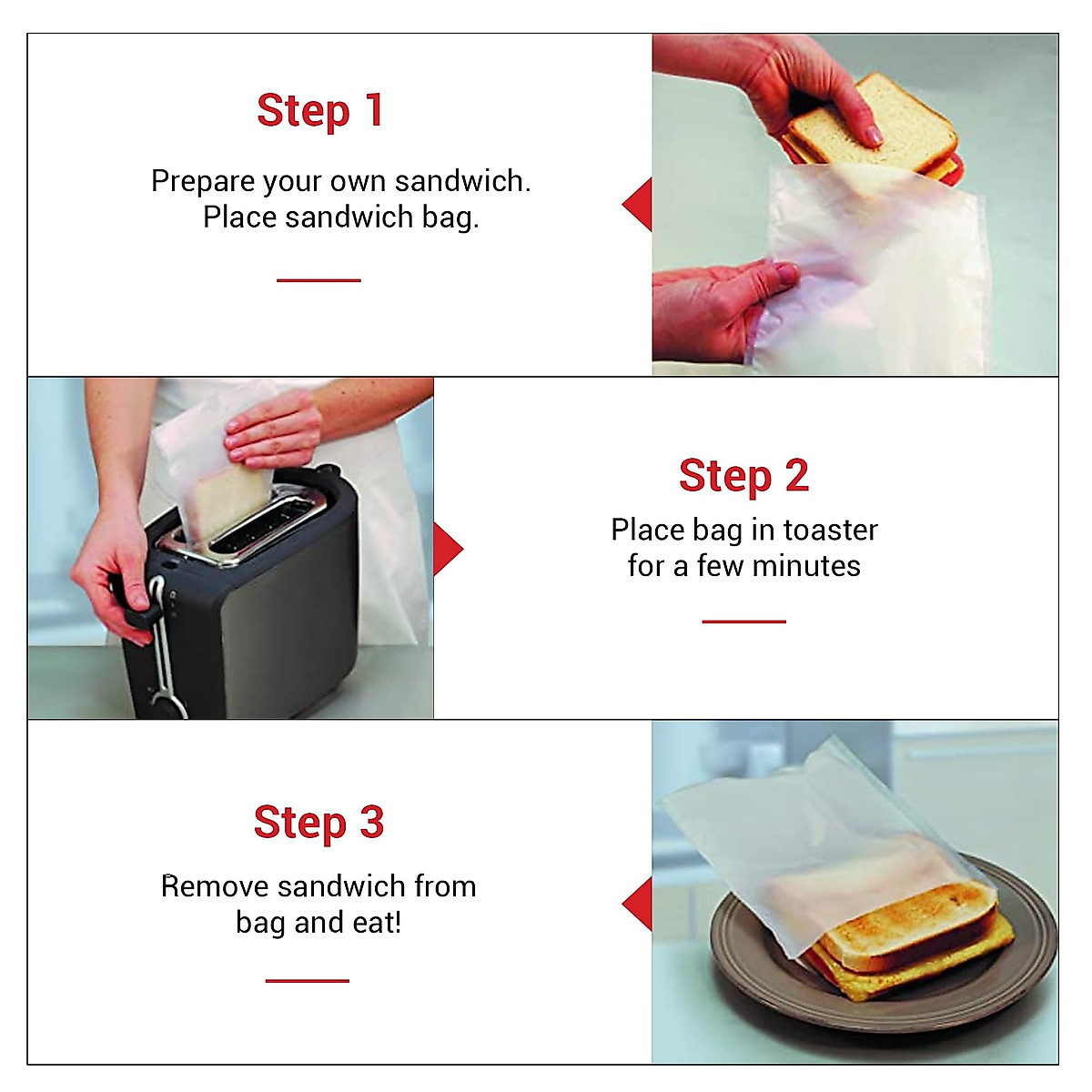 Step 1

Prepare your own sandwich. Place sandwich bag.

Step 2

Place bag in toaster for a few minutes

Step 3

Remove sandwich from bag and eat!