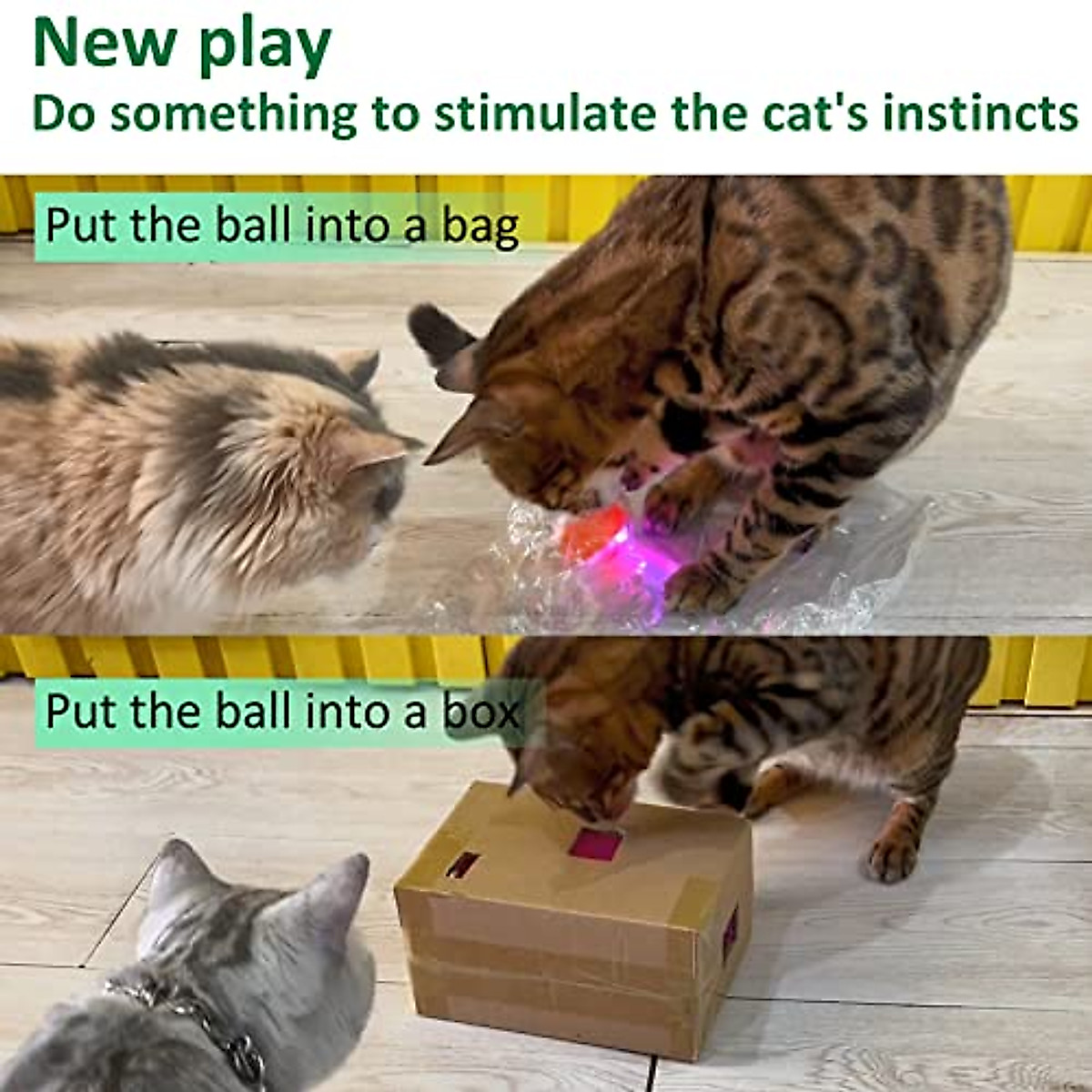 New play
Do something to stimulate the cat's instincts

Put the ball into a bag

Put the ball into a box