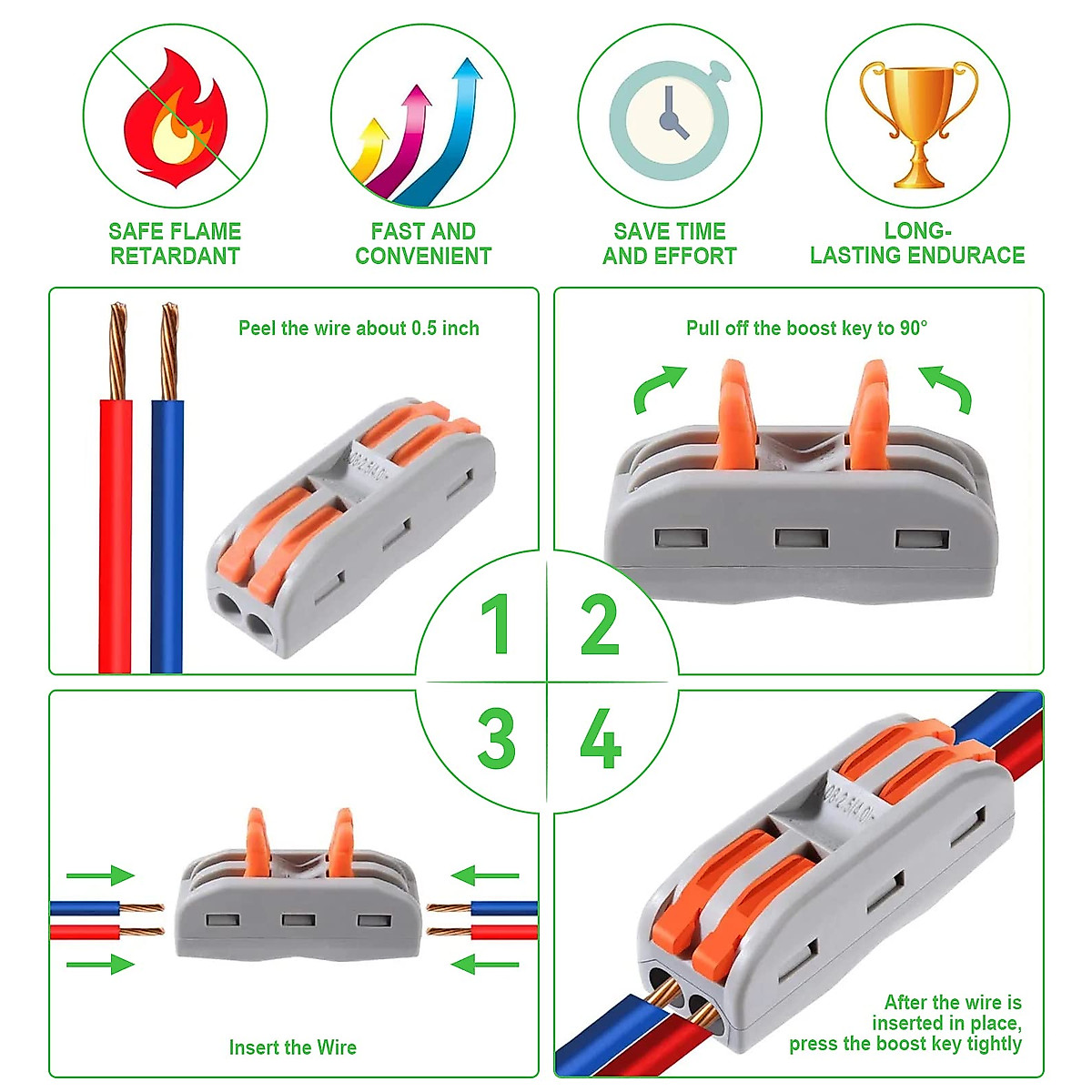 SAFE FLAME RETARDANT

FAST AND CONVENIENT

SAVE TIME AND EFFORT

LONG-LASTING ENDURACE

Peel the wire about 0.5 inch

Pull off the boost key to 90°

1

2

3

4

Insert the Wire

After the wire is inserted in place, press the boost key tightly