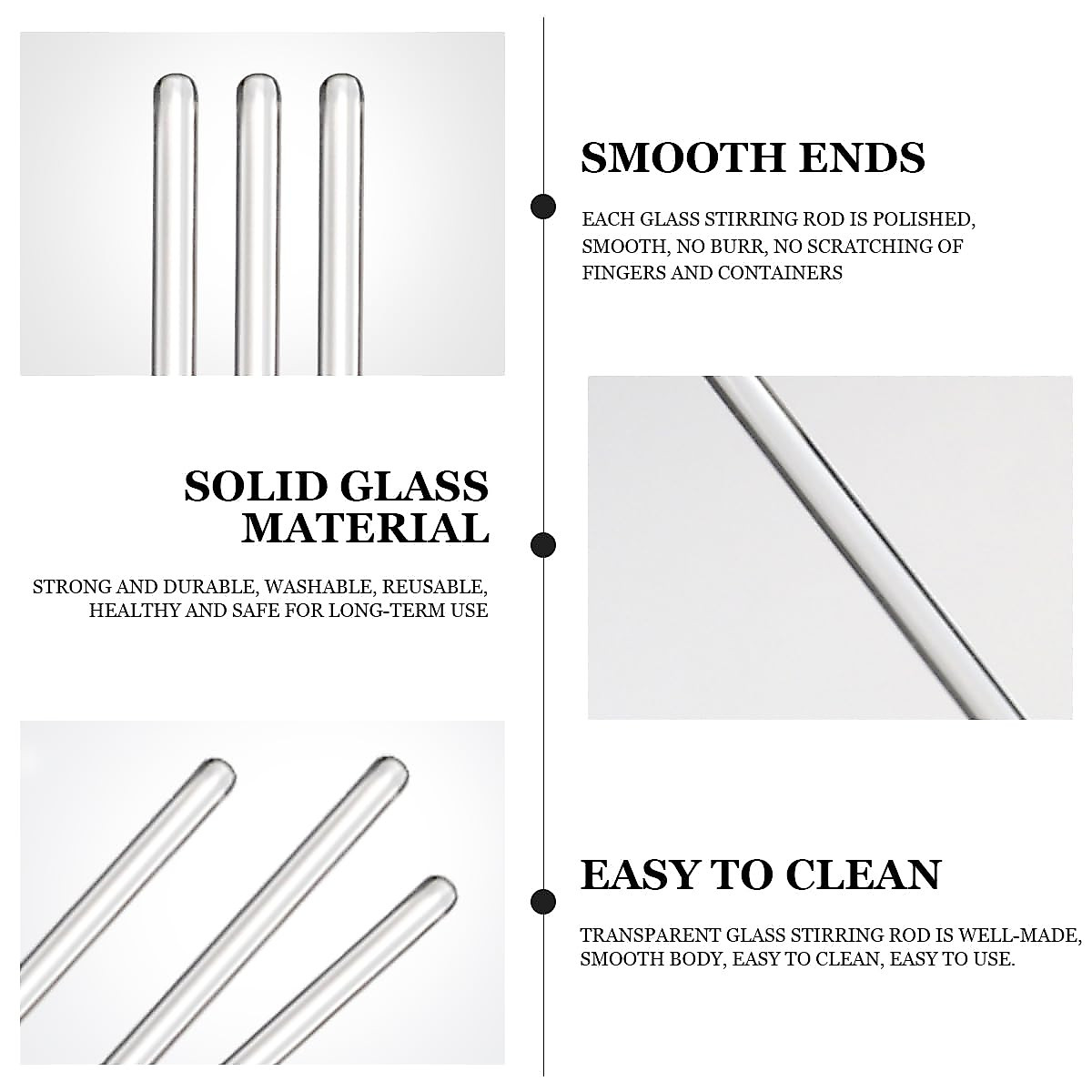 SMOOTH ENDS

EACH GLASS STIRRING ROD IS POLISHED, SMOOTH, NO BURR, NO SCRATCHING OF FINGERS AND CONTAINERS

SOLID GLASS MATERIAL

STRONG AND DURABLE, WASHABLE, REUSABLE, HEALTHY AND SAFE FOR LONG-TERM USE

EASY TO CLEAN

TRANSPARENT GLASS STIRRING ROD IS WELL-MADE, SMOOTH BODY, EASY TO CLEAN, EASY TO USE.