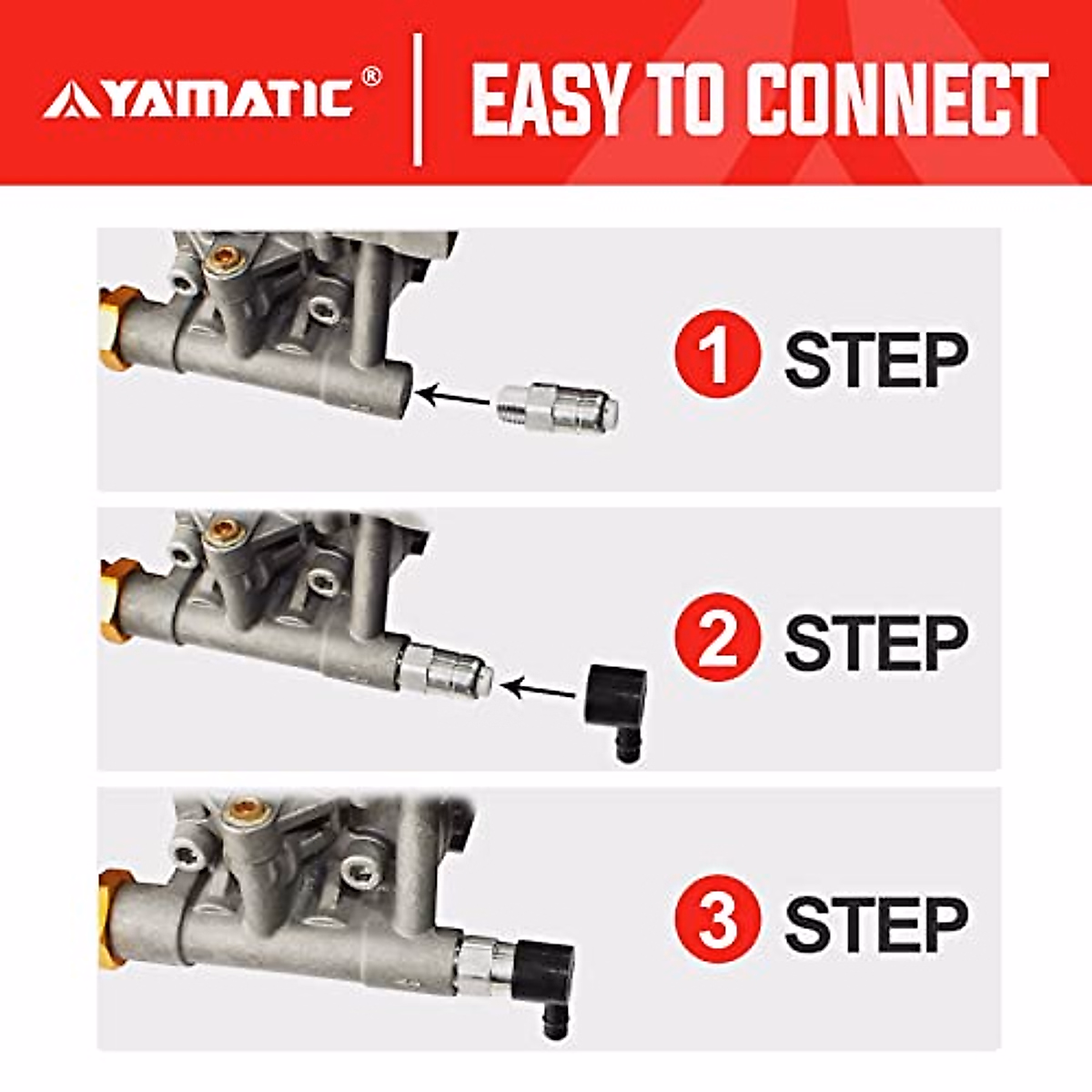 YAMATIC®

EASY TO CONNECT

1 STEP

2 STEP

3 STEP