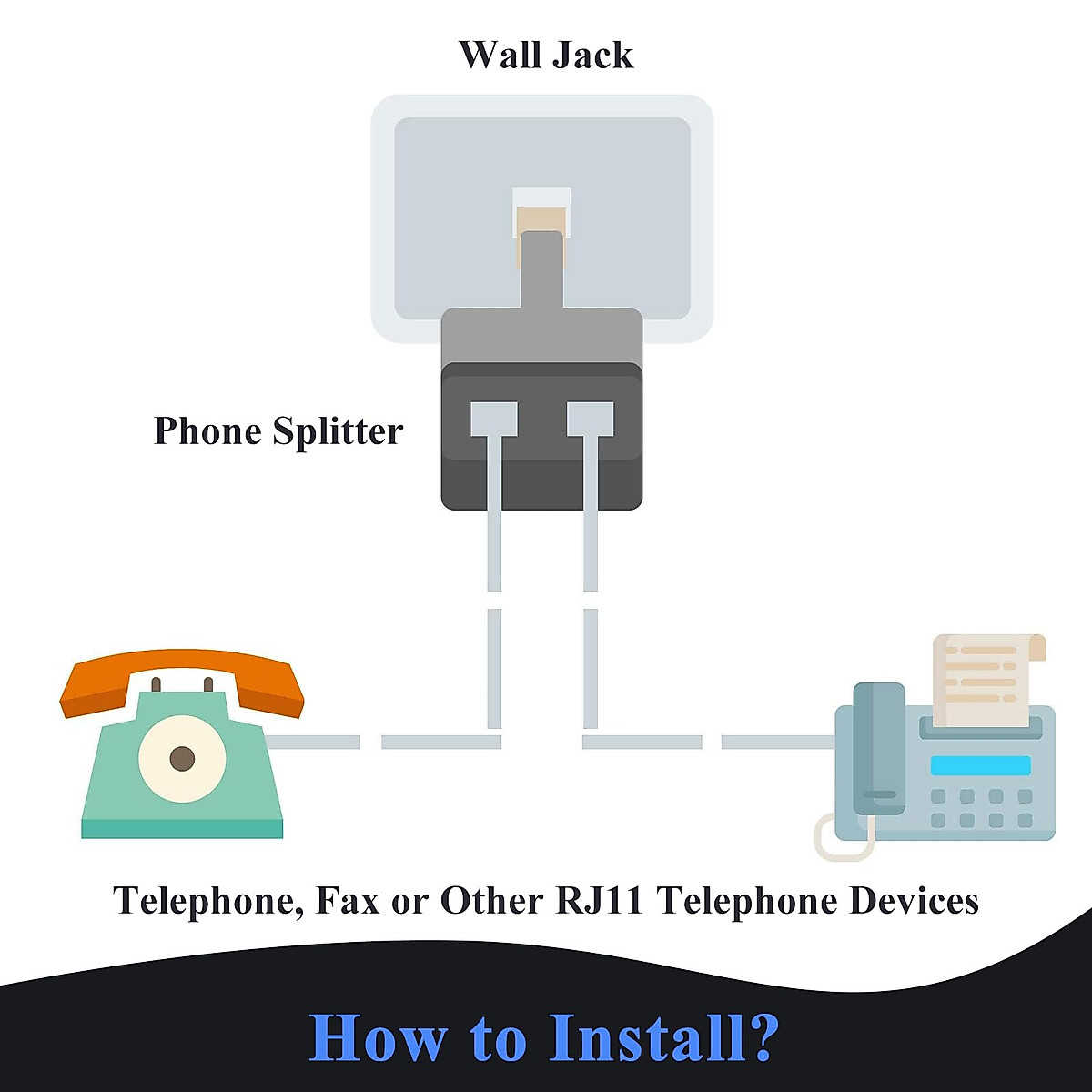 Wall Jack

Phone Splitter

Telephone, Fax or Other RJ11 Telephone Devices

How to Install?