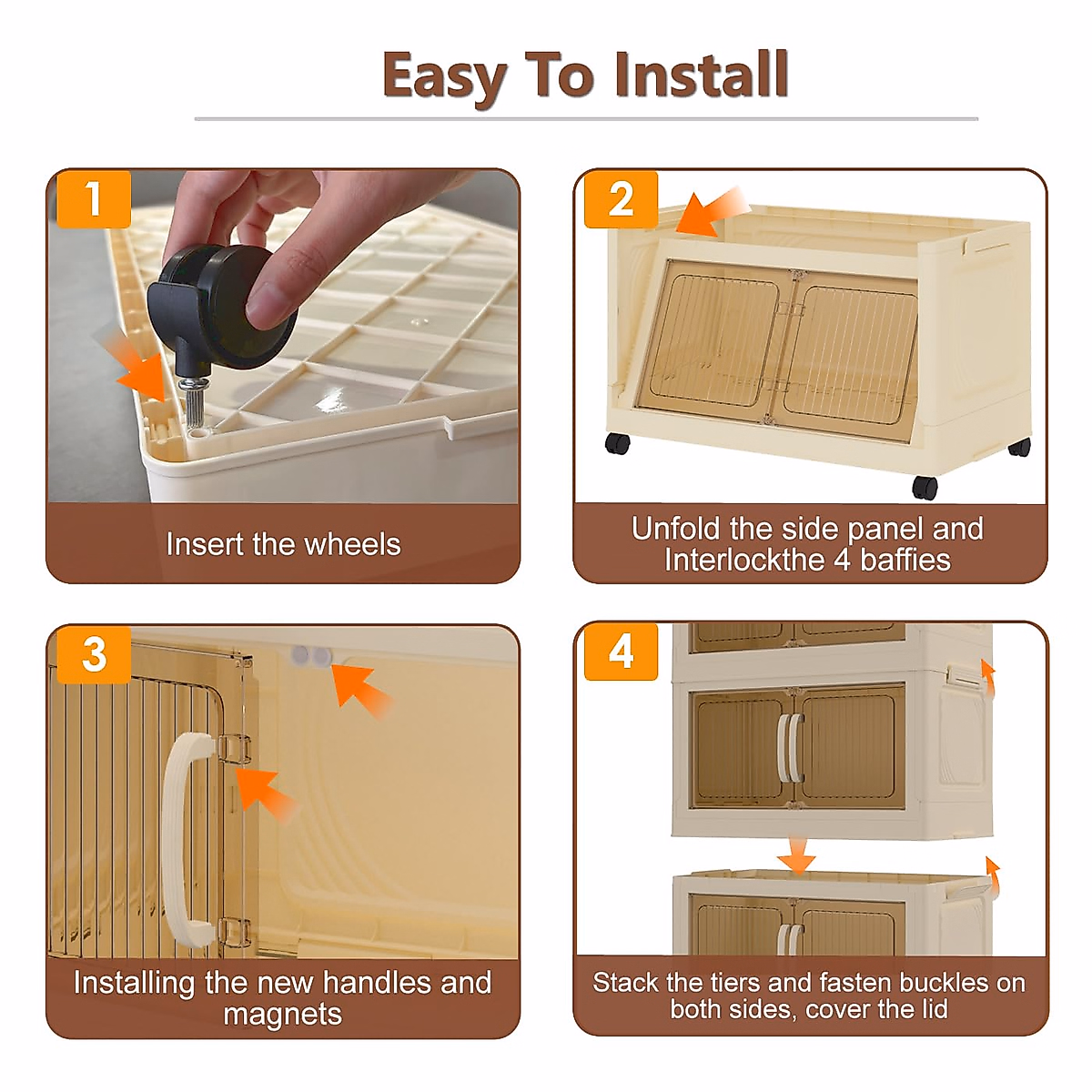 Easy To Install

1

Insert the wheels

2

Unfold the side panel and Interlockthe 4 baffies

3

Installing the new handles and magnets

4

Stack the tiers and fasten buckles on both sides, cover the lid