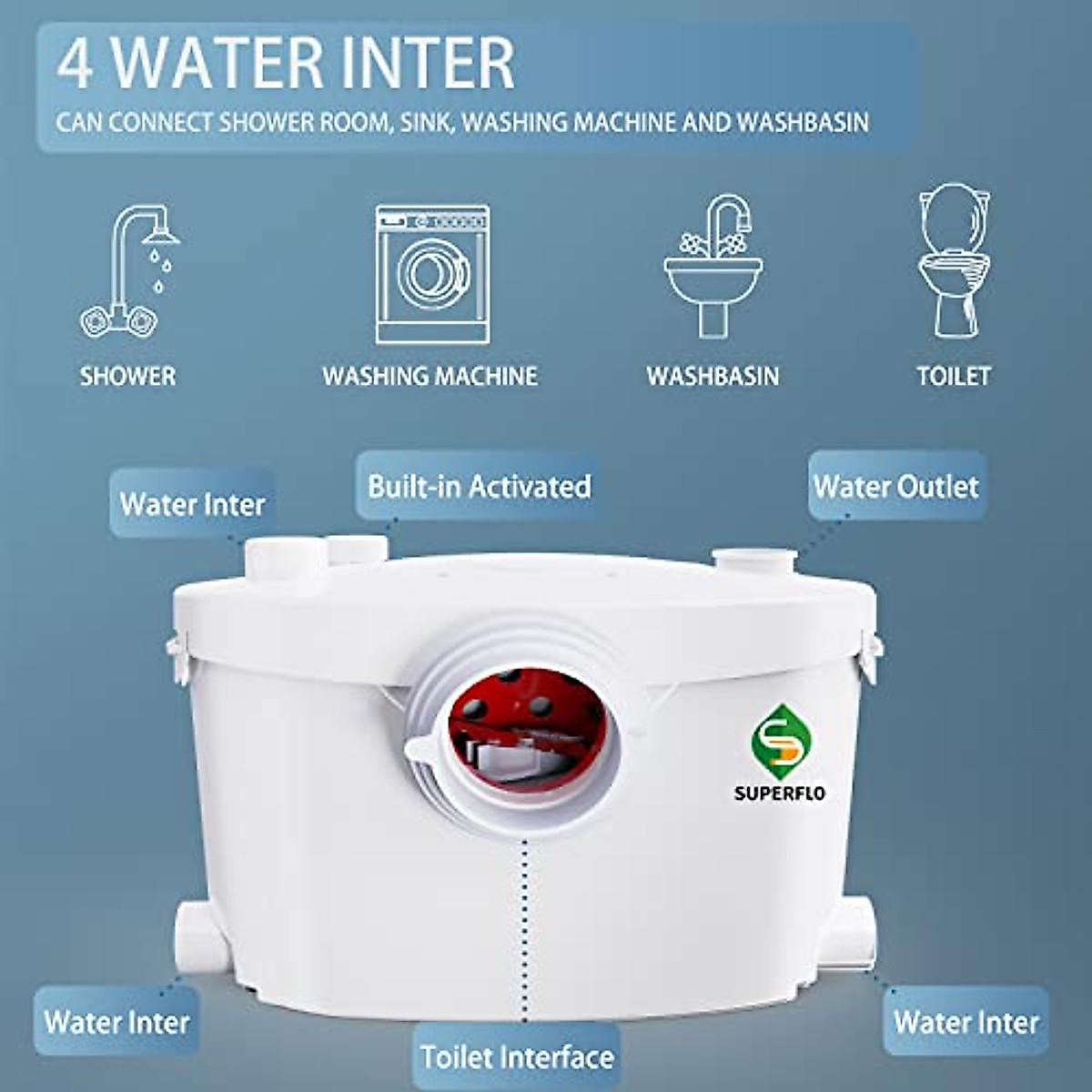 4 WATER INTER

CAN CONNECT SHOWER ROOM, SINK, WASHING MACHINE AND WASHBASIN

SHOWER

WASHING MACHINE

WASHBASIN

TOILET

Water Inter

Built-in Activated

Water Outlet

SUPERFLO

Water Inter

Toilet Interface

Water Inter