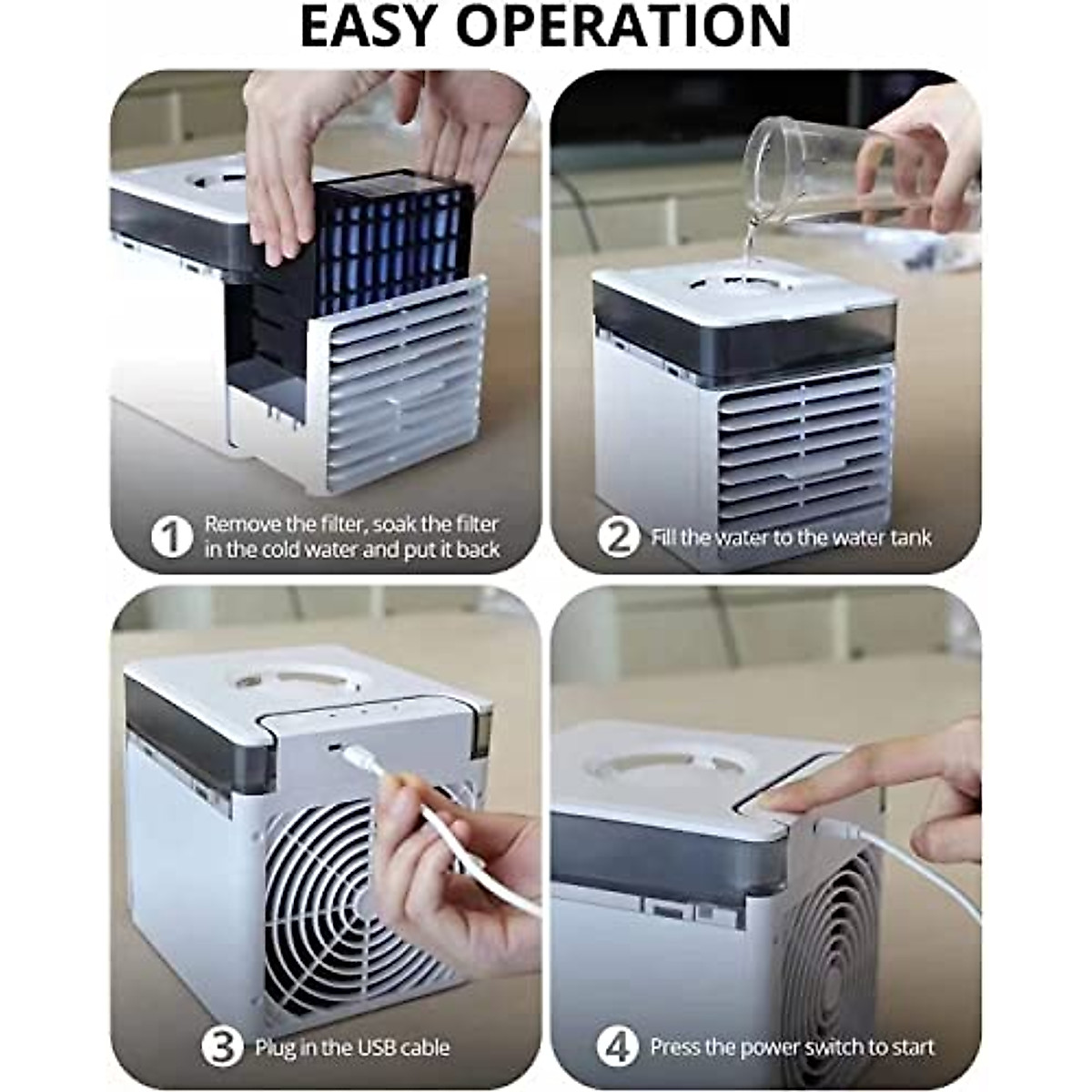 EASY OPERATION

1 Remove the filter, soak the filter in the cold water and put it back

2 Fill the water to the water tank

3 Plug in the USB cable

4 Press the power switch to start