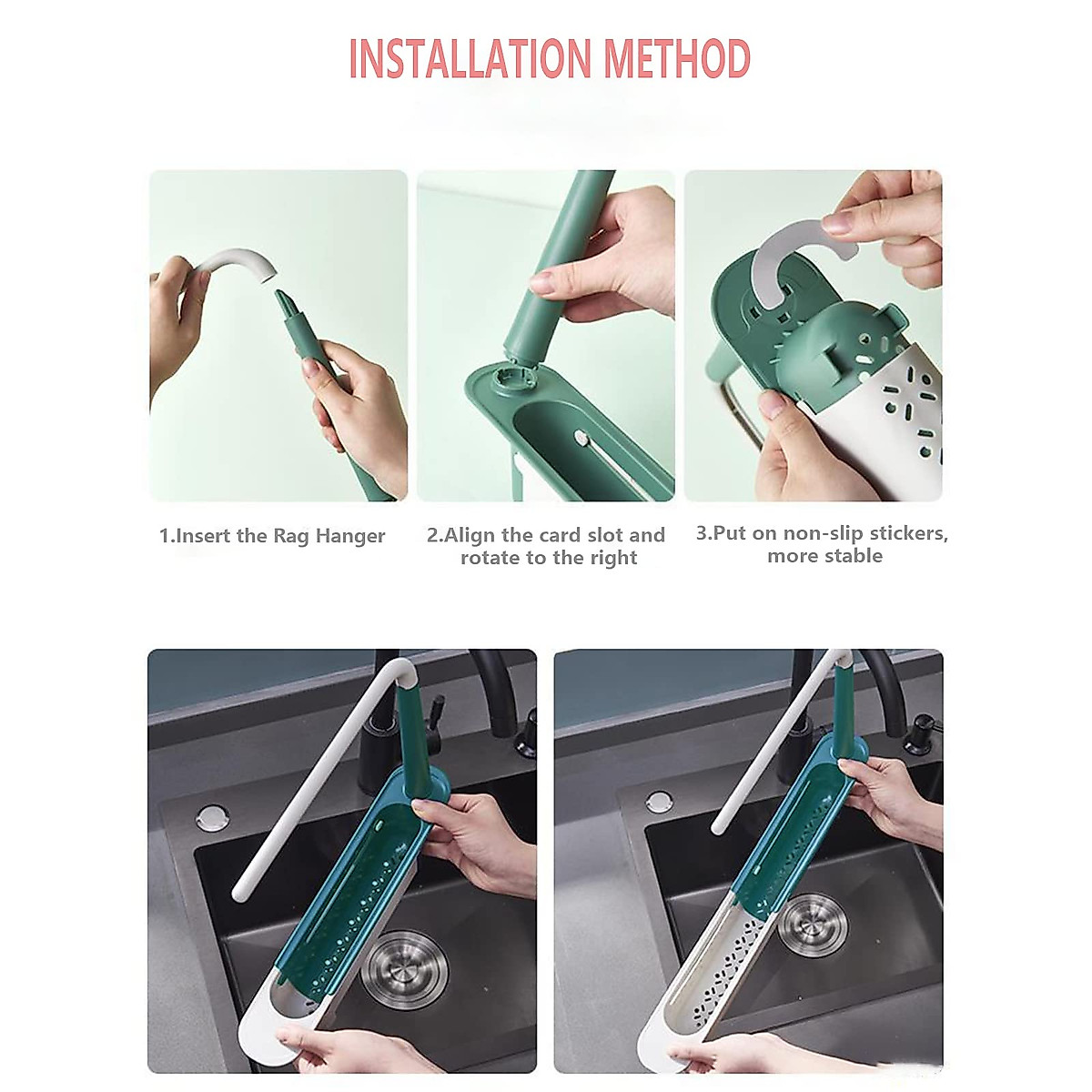 INSTALLATION METHOD

1.Insert the Rag Hanger

2.Align the card slot and rotate to the right

3.Put on non-slip stickers, more stable