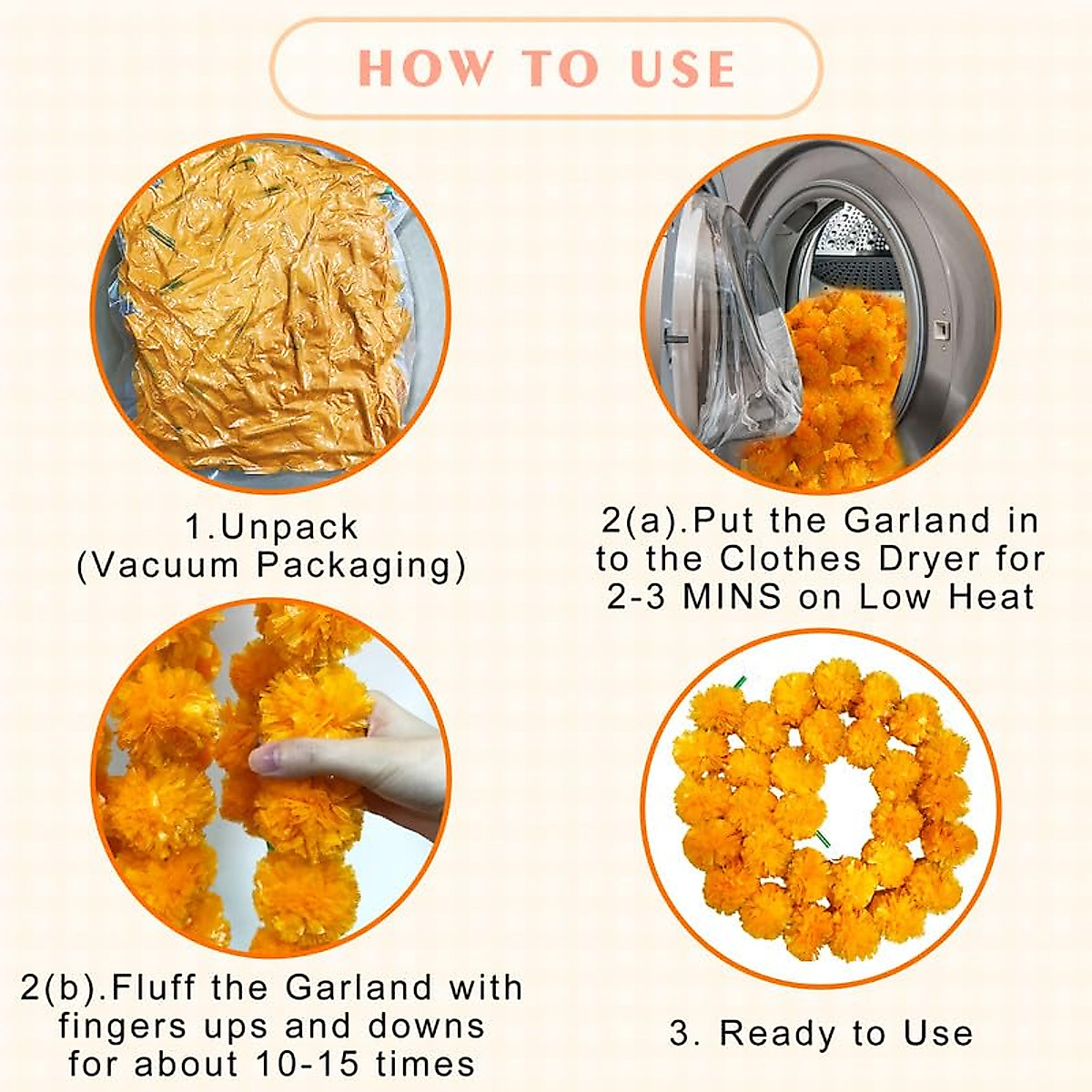 HOW TO USE

1.Unpack
(Vacuum Packaging)

2(a).Put the Garland in to the Clothes Dryer for 2-3 MINS on Low Heat

2(b).Fluff the Garland with fingers ups and downs for about 10-15 times

3. Ready to Use